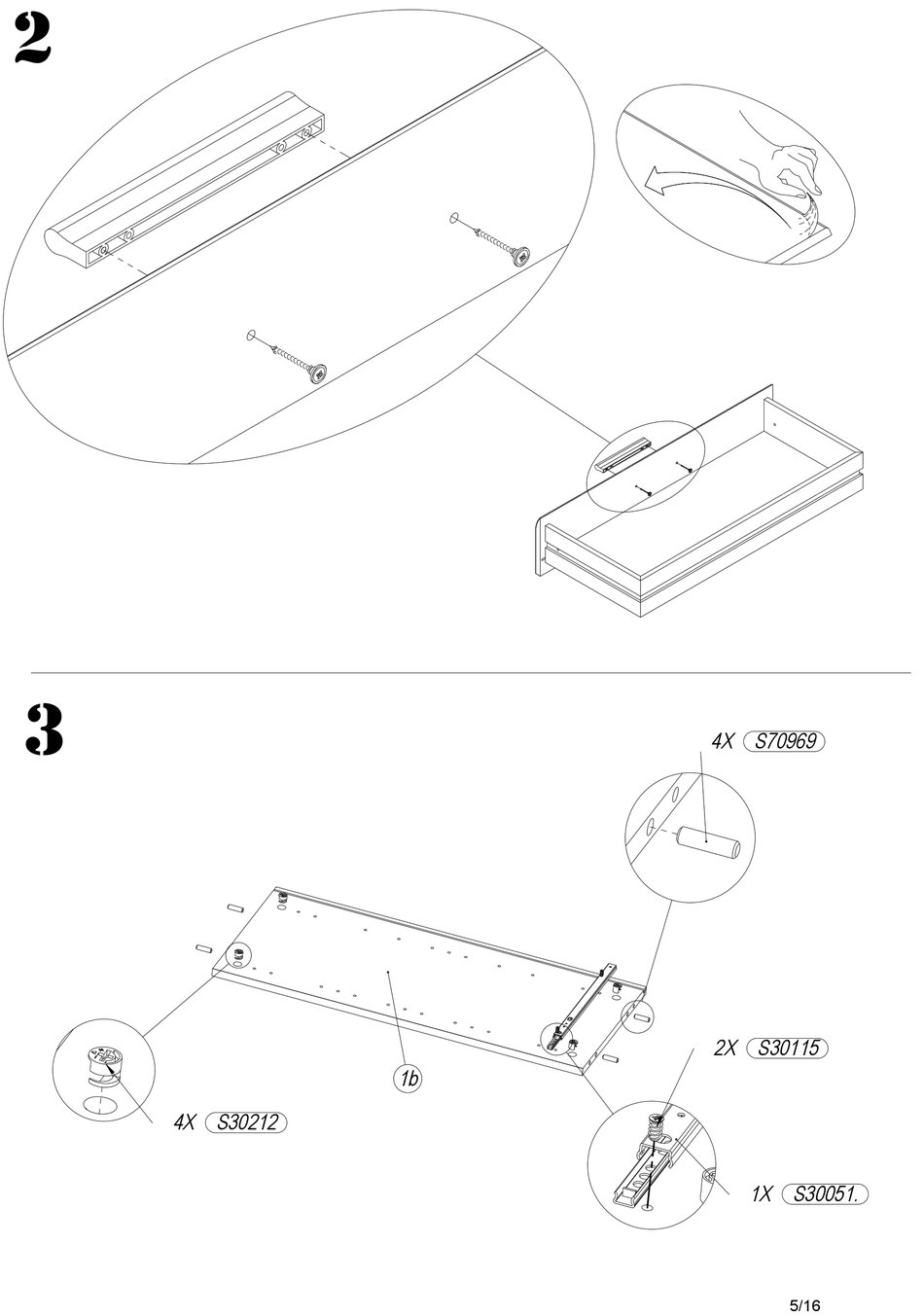 2

3

4X S70969

2X S30115

1b

4X S30212

1X S30051.

5/16