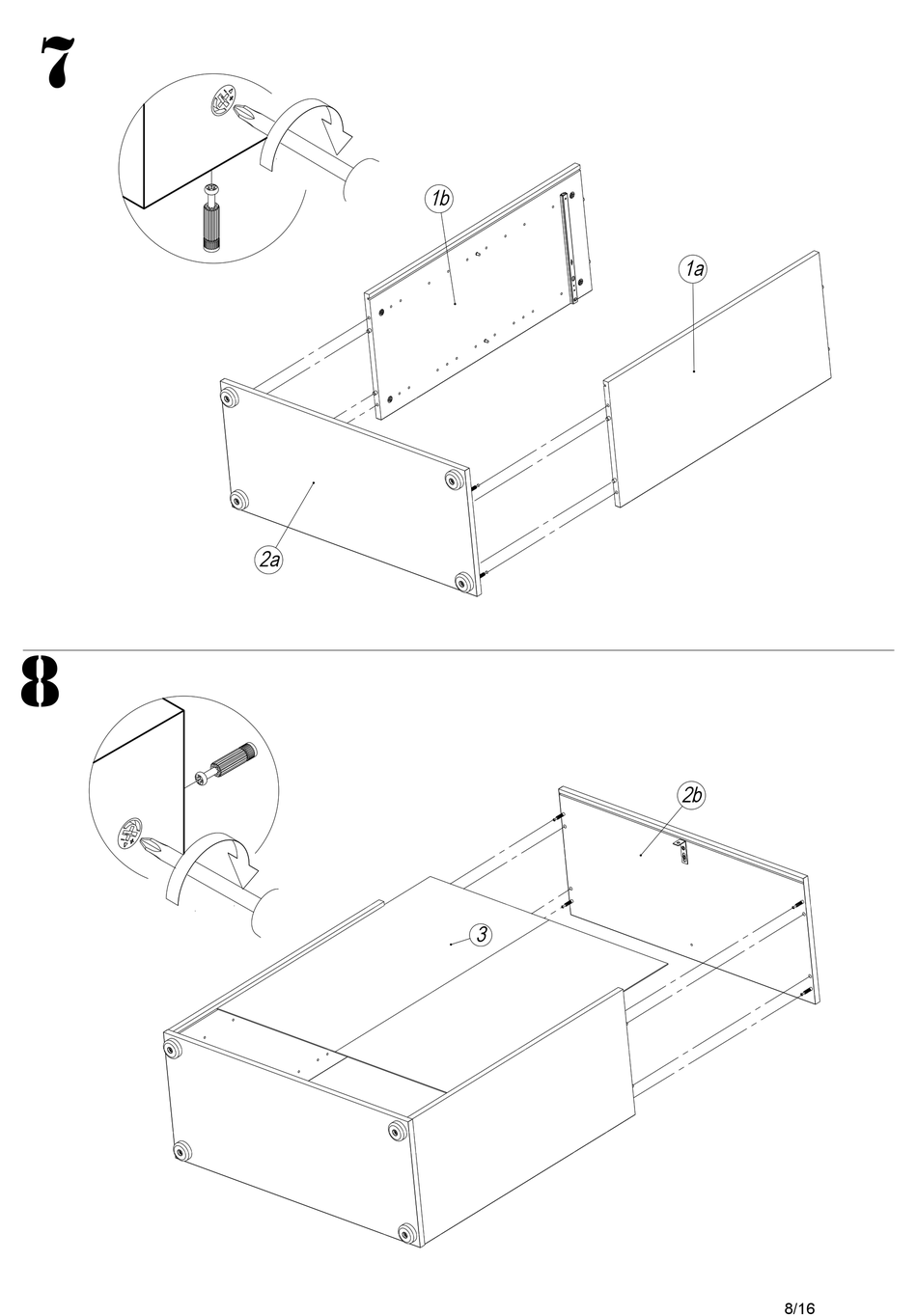 7

1b

1a

2a

8

2b

3

8/16