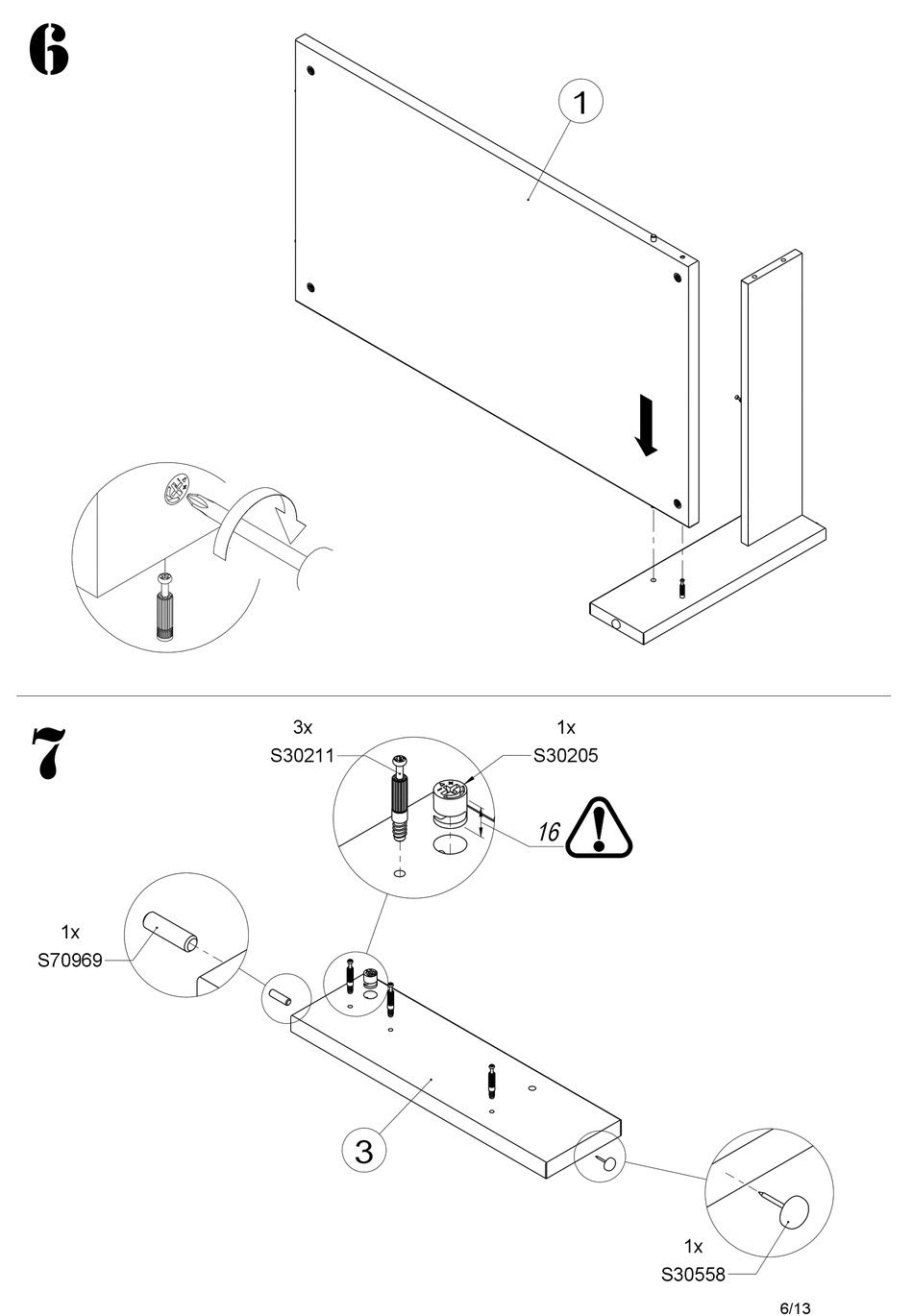 6

1

7

3x
S30211

1x
S30205

16

1x
S70969

3

1x
S30558

6/13