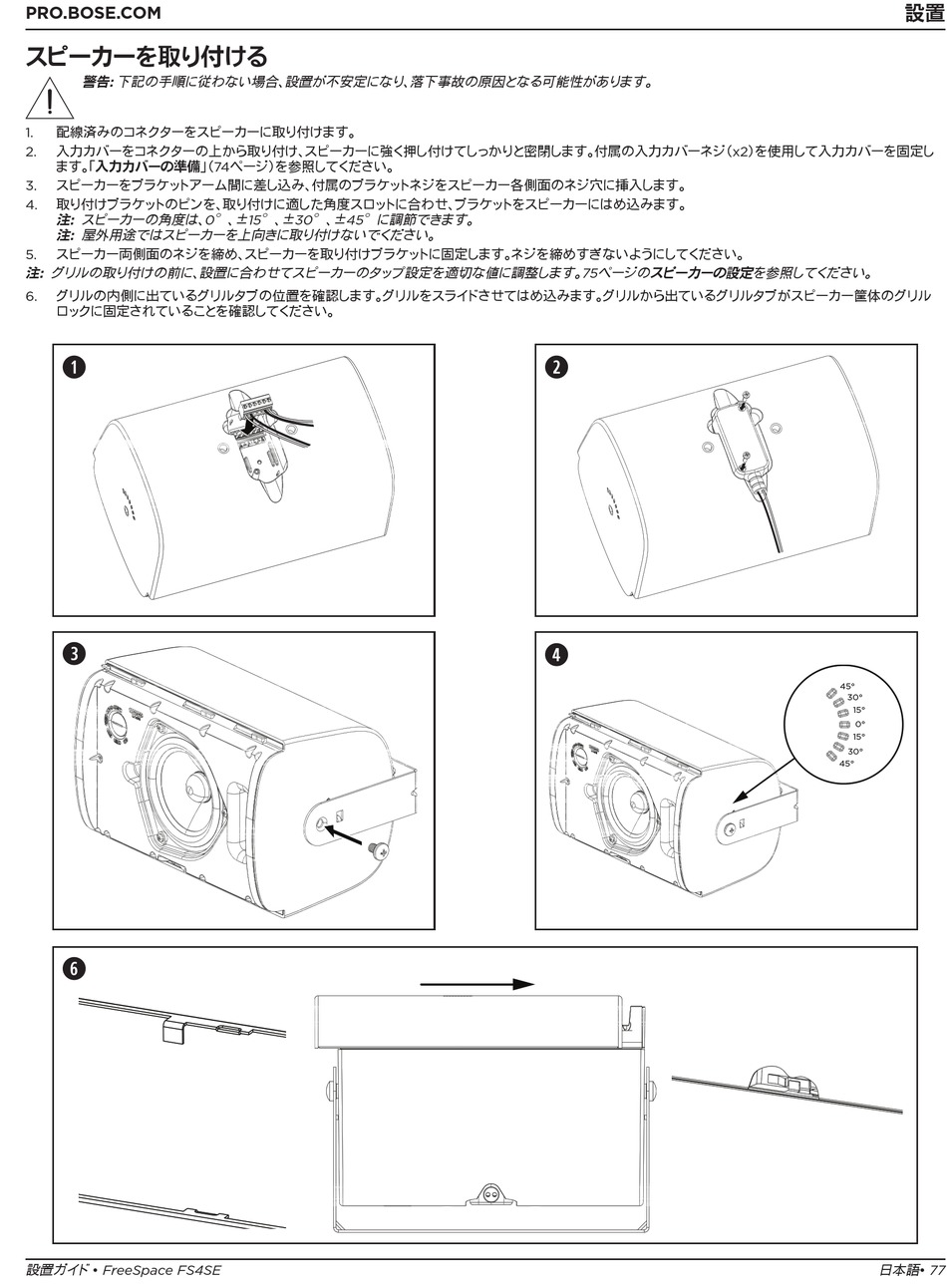 PRO.BOSE.COM

設置

スピーカーを取り付ける

警告: 下記の手順に従わない場合、設置が不安定になり、落下事故の原因となる可能性があります。

1. 配線済みのコネクターをスピーカーに取り付けます。
2. 入力カバーをコネクターの上から取り付け、スピーカーに強く押し付けてしっかりと密閉します。付属の入力カバーネジ(x2)を使用して入力カバーを固定します。「入力カバーの準備」(74ページ)を参照してください。
3. スピーカーをブラケットアーム間に差し込み、付属のブラケットネジをスピーカー各側面のネジ穴に挿入します。
4. 取り付けブラケットのピンを、取り付けに適した角度スロットに合わせ、ブラケットをスピーカーにはめ込みます。
注: スピーカーの角度は、0°、±15°、±30°、±45°に調節できます。
注: 屋外用途ではスピーカーを上向きに取り付けないでください。
5. スピーカー両側面のネジを締め、スピーカーを取り付けブラケットに固定します。ネジを締めすぎないようにしてください。

注: グリルの取り付けの前に、設置に合わせてスピーカーのタップ設定を適切な値に調整します。75ページのスピーカーの設定を参照してください。

6. グリルの内側に出ているグリルタブの位置を確認します。グリルをスライドさせてはめ込みます。グリルから出ているグリルタブがスピーカー筐体のグリルロックに固定されていることを確認してください。

1

2

3

4

45°
30°
15°
0°
15°
30°
45°

6

設置ガイド • FreeSpace FS4SE

日本語• 77