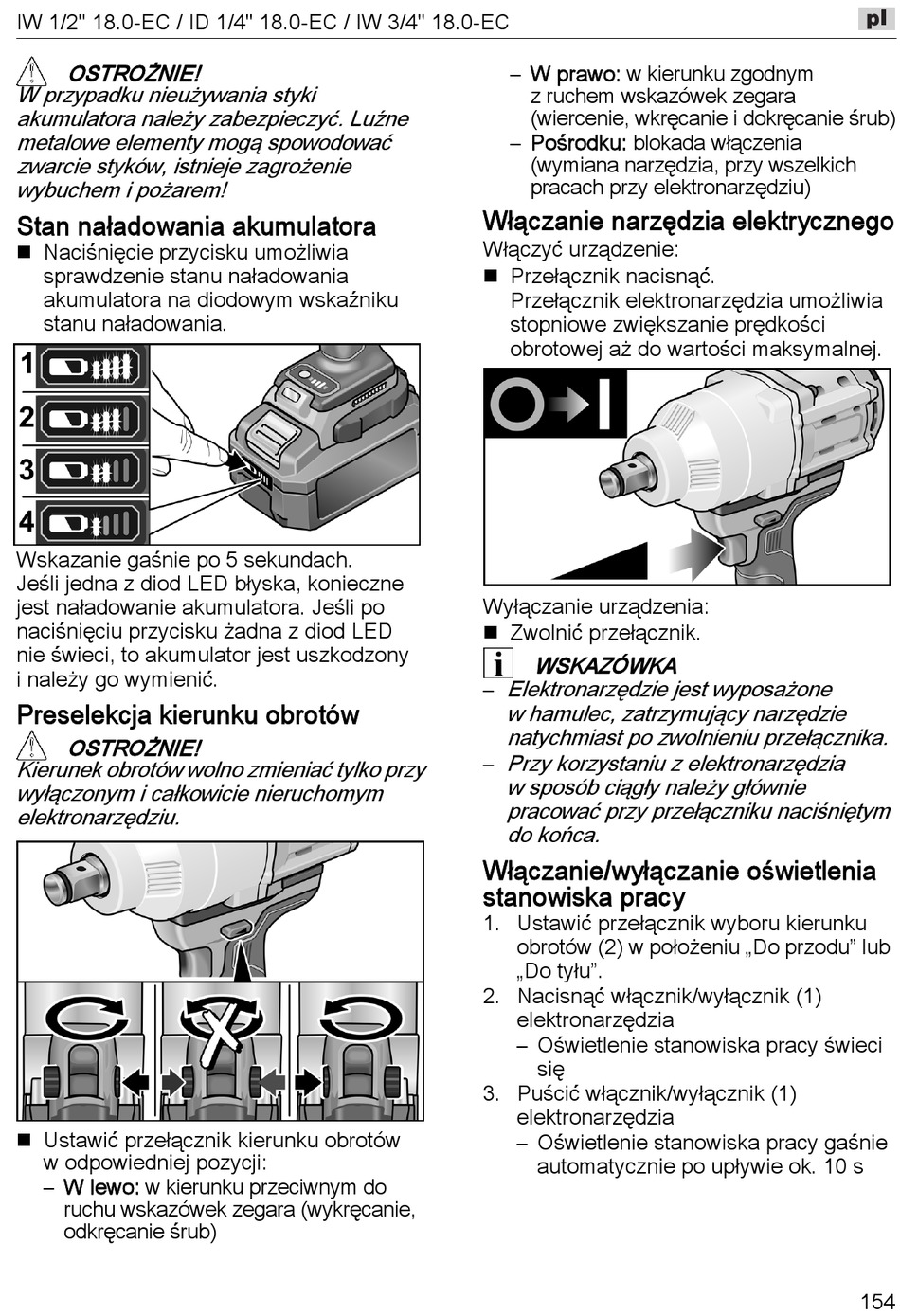 IW 1/2" 18.0-EC / ID 1/4" 18.0-EC / IW 3/4" 18.0-EC

pl

OSTROŻNIE!
W przypadku nieużywania styki akumulatora należy zabezpieczyć. Luźne metalowe elementy mogą spowodować zwarcie styków, istnieje zagrożenie wybuchem i pożarem!

Stan naładowania akumulatora
■ Naciśnięcie przycisku umożliwia sprawdzenie stanu naładowania akumulatora na diodowym wskaźniku stanu naładowania.

1
2
3
4

Wskazanie gaśnie po 5 sekundach.
Jeśli jedna z diod LED błyska, konieczne jest naładowanie akumulatora. Jeśli po naciśnięciu przycisku żadna z diod LED nie świeci, to akumulator jest uszkodzony i należy go wymienić.

Preselekcja kierunku obrotów
OSTROŻNIE!
Kierunek obrotów wolno zmieniać tylko przy wyłączonym i całkowicie nieruchomym elektronarzędziu.

■ Ustawić przełącznik kierunku obrotów w odpowiedniej pozycji:
– W lewo: w kierunku przeciwnym do ruchu wskazówek zegara (wykręcanie, odkręcanie śrub)
– W prawo: w kierunku zgodnym z ruchem wskazówek zegara (wiercenie, wkręcanie i dokręcanie śrub)
– Pośrodku: blokada włączenia (wymiana narzędzia, przy wszelkich pracach przy elektronarzędziu)

Włączanie narzędzia elektrycznego
Włączyć urządzenie:
■ Przełącznik nacisnąć.
Przełącznik elektronarzędzia umożliwia stopniowe zwiększanie prędkości obrotowej aż do wartości maksymalnej.

Wyłączanie urządzenia:
■ Zwolnić przełącznik.

WSKAZÓWKA
– Elektronarzędzie jest wyposażone w hamulec, zatrzymujący narzędzie natychmiast po zwolnieniu przełącznika.
– Przy korzystaniu z elektronarzędzia w sposób ciągły należy głównie pracować przy przełączniku naciśniętym do końca.

Włączanie/wyłączanie oświetlenia stanowiska pracy
1. Ustawić przełącznik wyboru kierunku obrotów (2) w położeniu „Do przodu” lub „Do tyłu”.
2. Nacisnąć włącznik/wyłącznik (1) elektronarzędzia
– Oświetlenie stanowiska pracy świeci się
3. Puścić włącznik/wyłącznik (1) elektronarzędzia
– Oświetlenie stanowiska pracy gaśnie automatycznie po upływie ok. 10 s

154