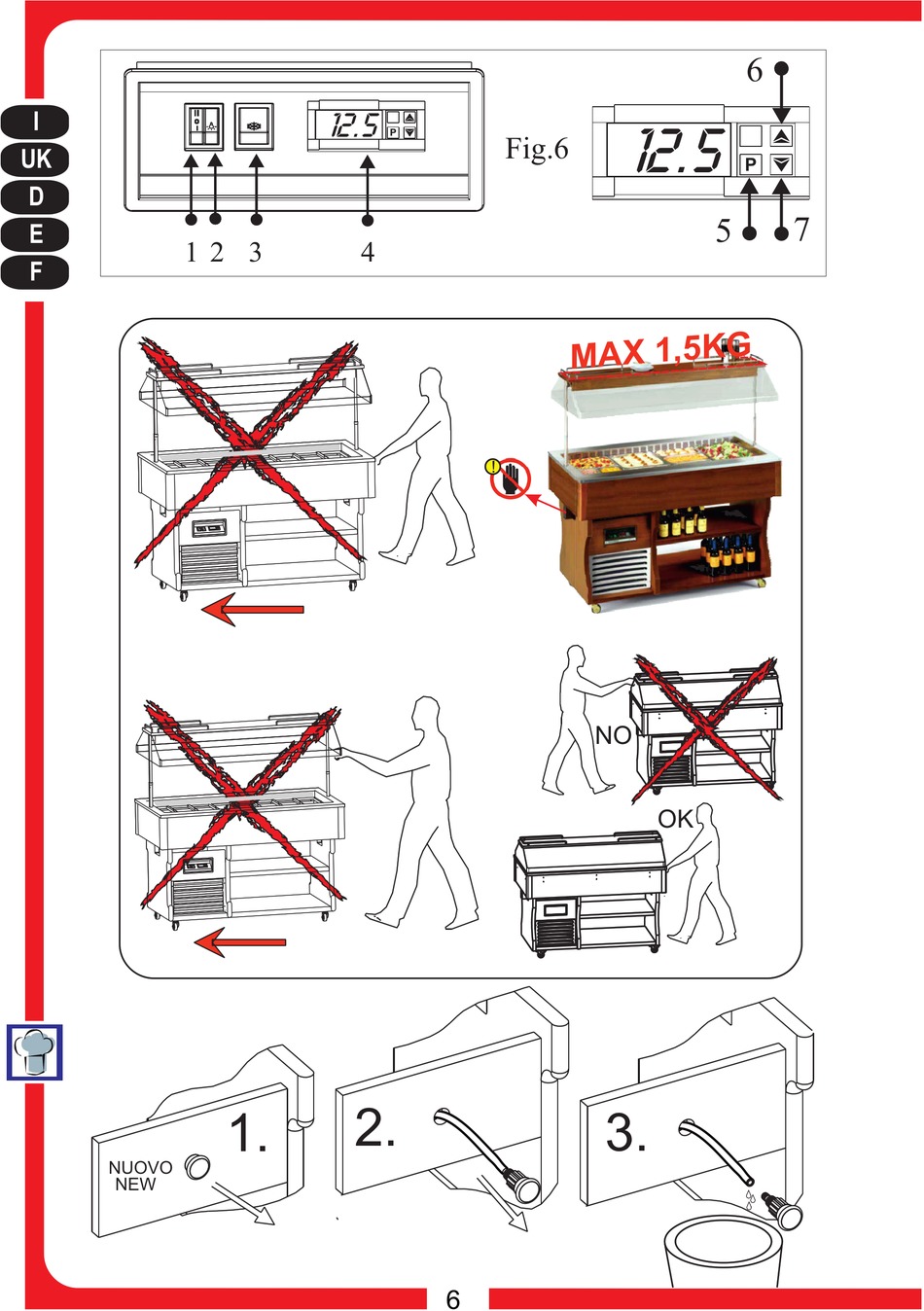 I
UK
D
E
F

12.5
P
1 2 3 4
Fig.6
6
12.5
P
5 7

MAX 1,5KG

NO

OK

1.
NUOVO
NEW
2.
3.

6