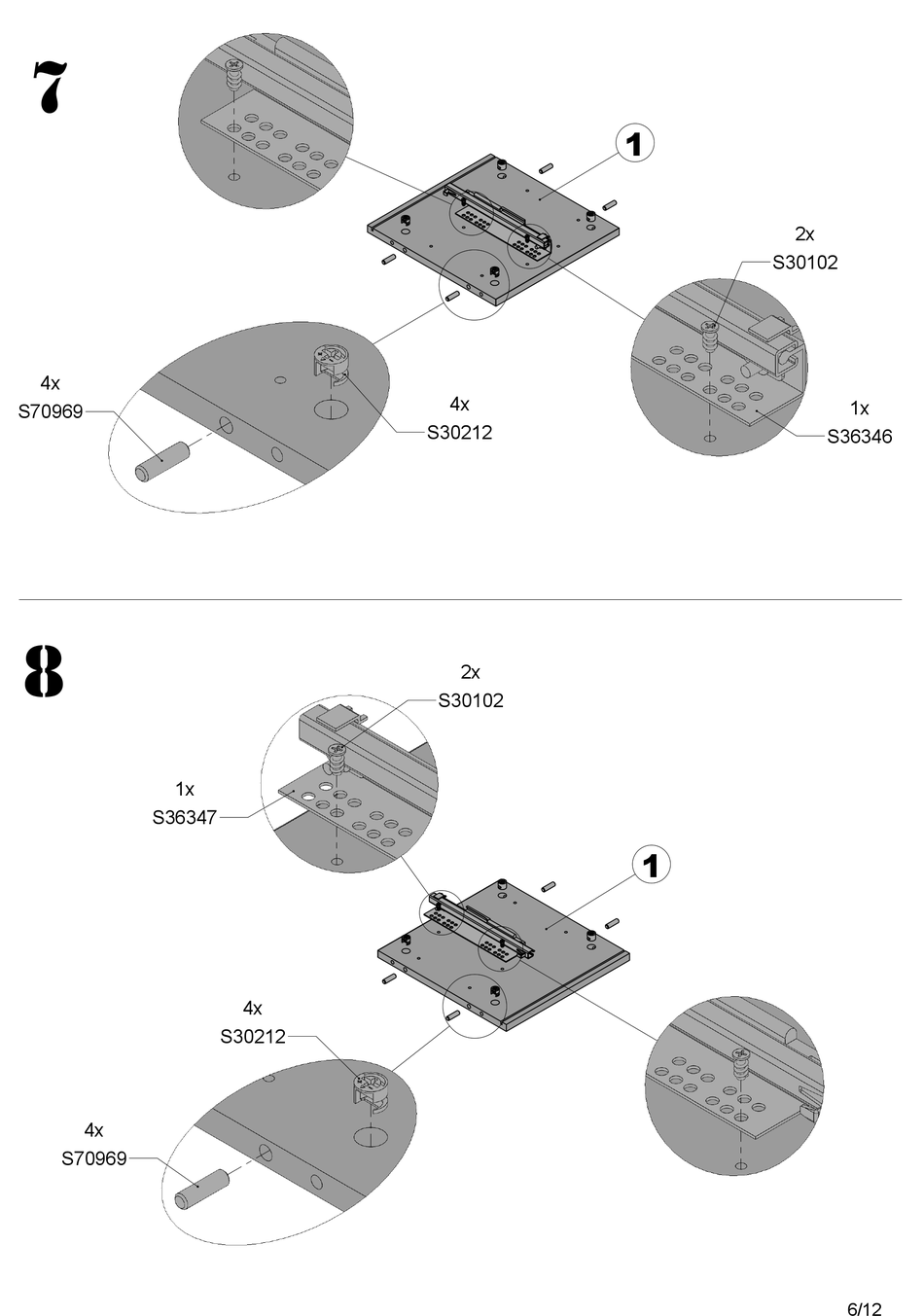 7

1

2x
S30102

4x
S70969

4x
S30212

1x
S36346

8

2x
S30102

1x
S36347

1

4x
S30212

4x
S70969

6/12