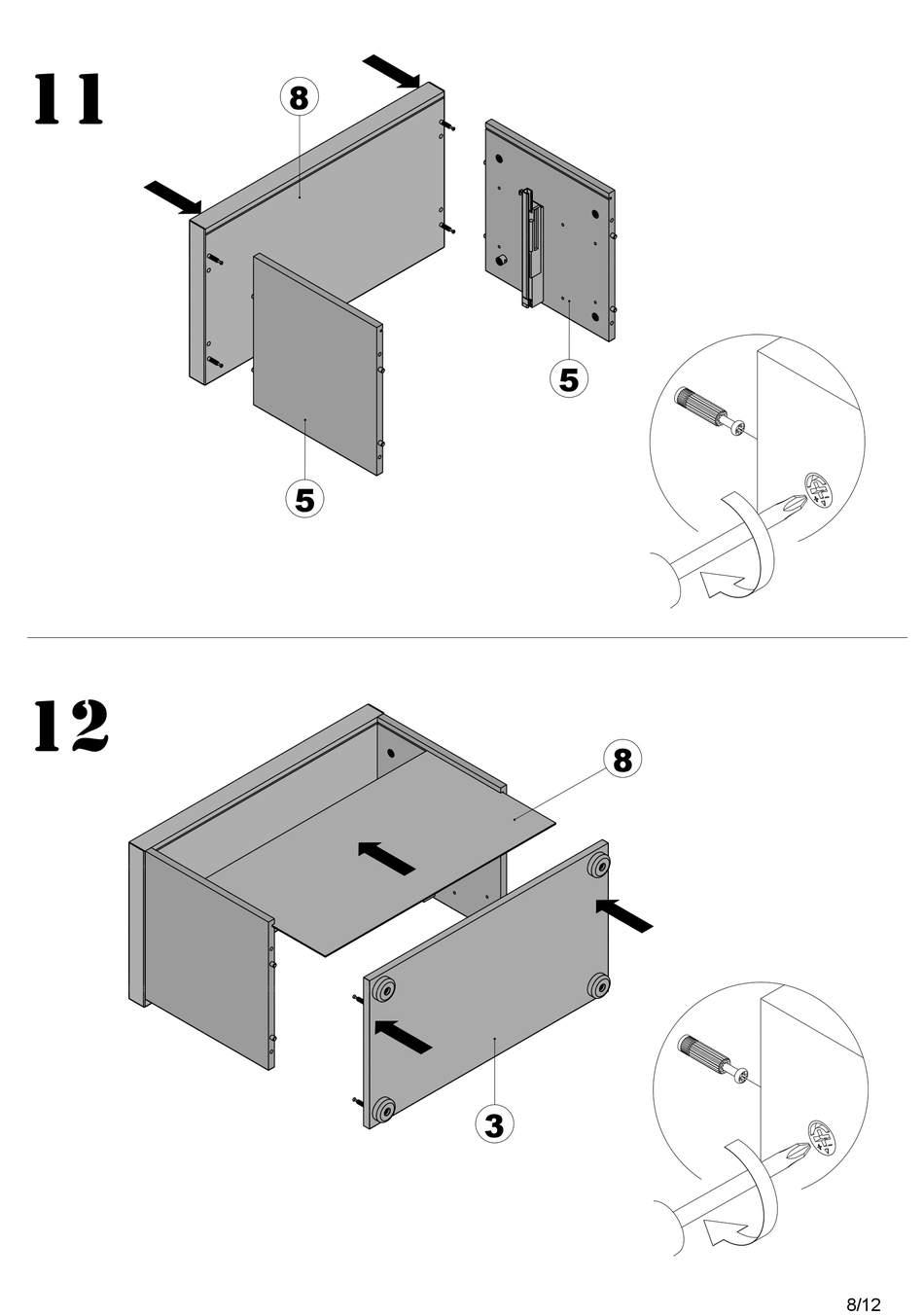 11

8

5

5

12

8

3

8/12