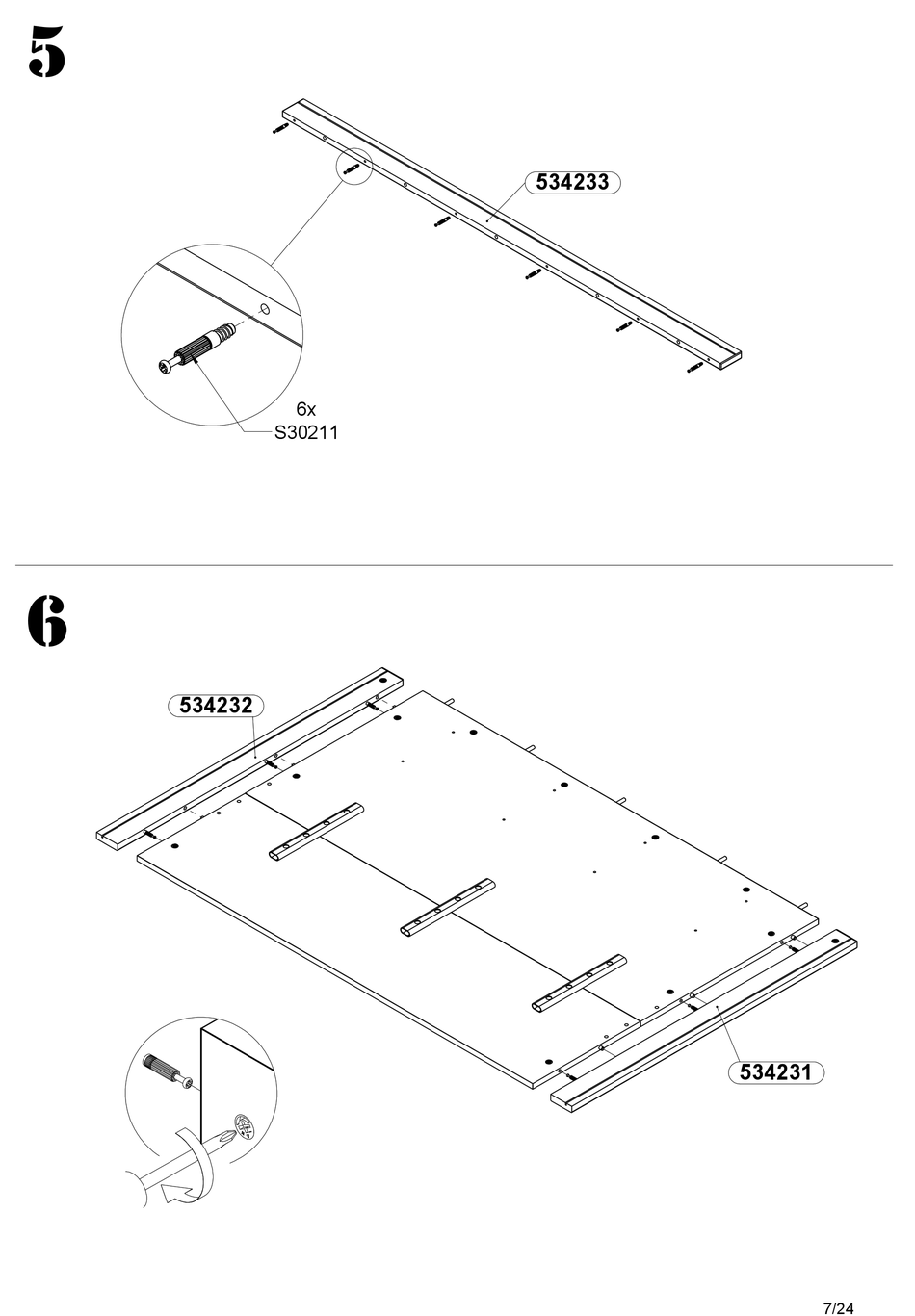 5

534233

6x
S30211

6

534232

534231

7/24