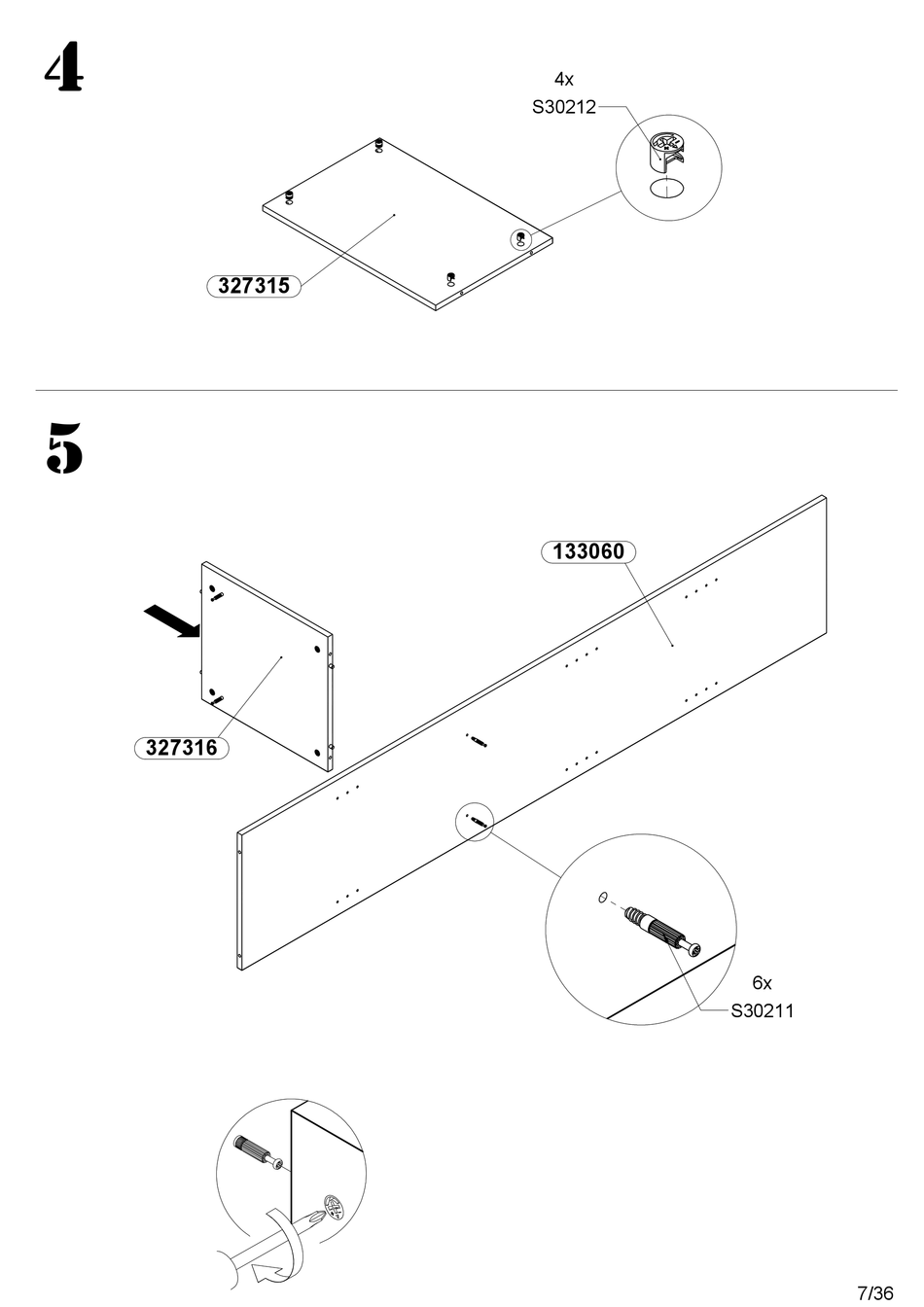 4

4x
S30212

327315

5

133060

327316

6x
S30211

7/36