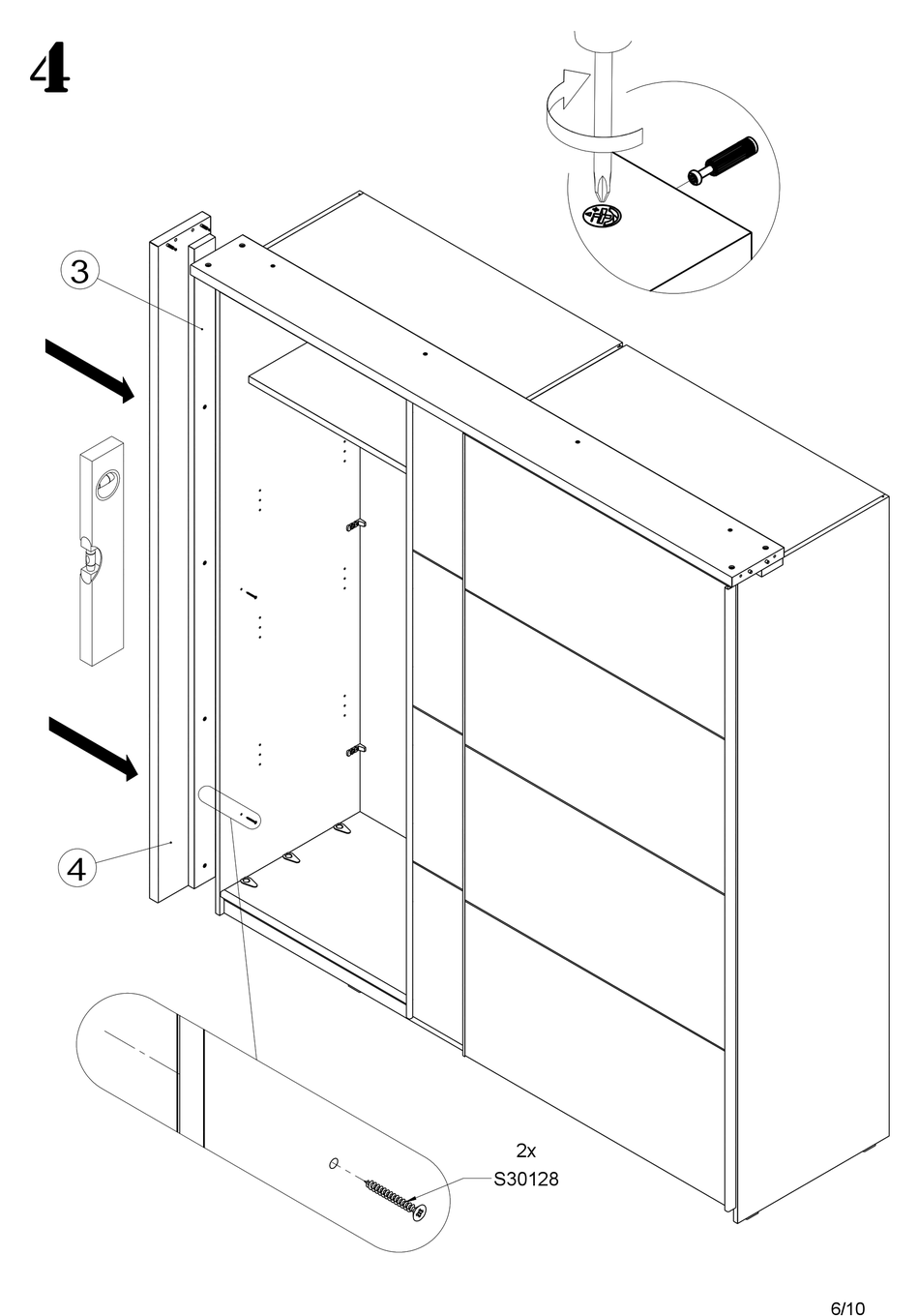 4

3

4

2x
S30128

6/10