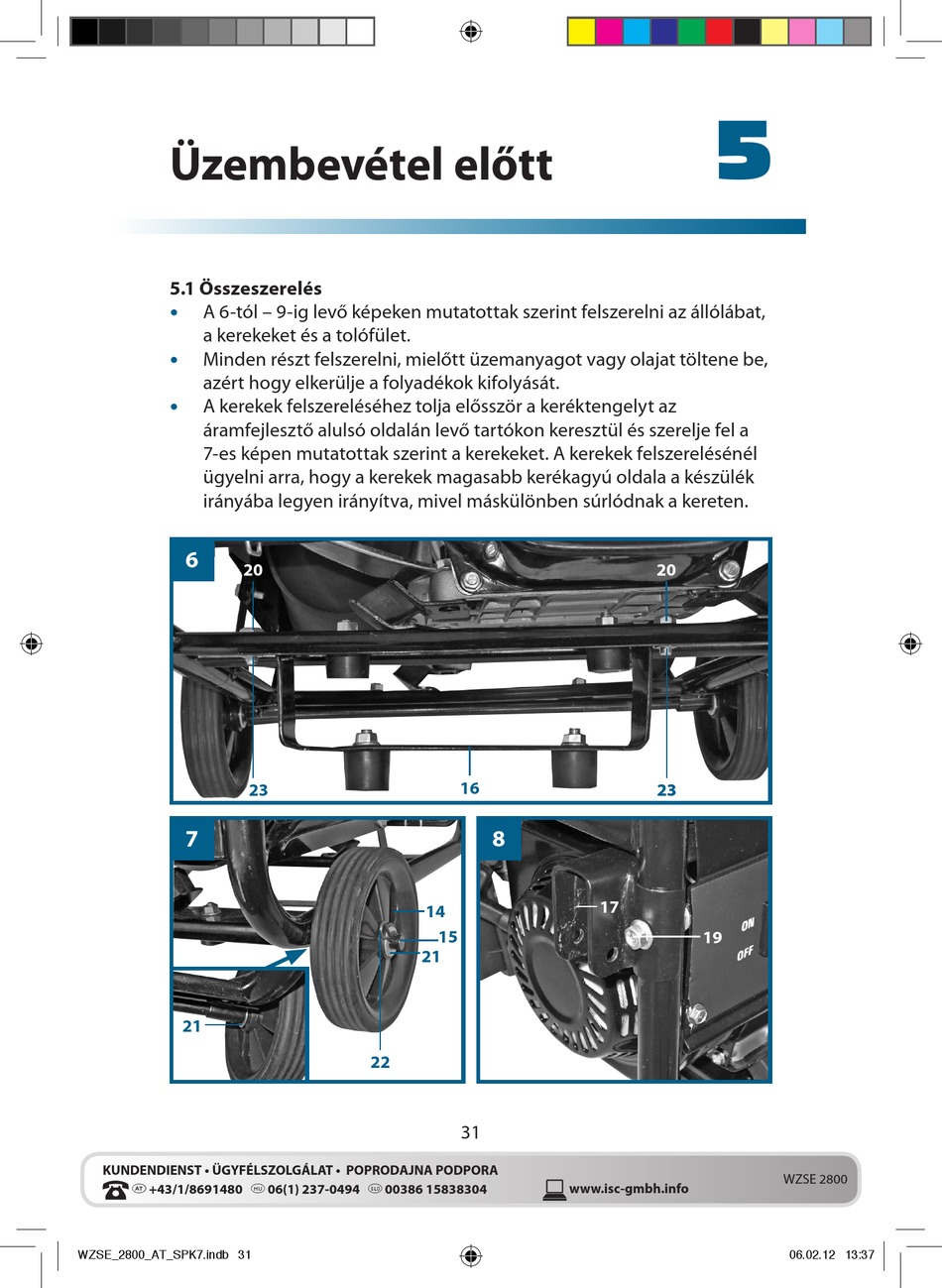 Üzembevétel előtt

5

5.1 Összeszerelés
• A 6-tól – 9-ig levő képeken mutatottak szerint felszerelni az állólábat, a kerekeket és a tolófület.
• Minden részt felszerelni, mielőtt üzemanyagot vagy olajat töltene be, azért hogy elkerülje a folyadékok kifolyását.
• A kerekek felszereléséhez tolja először a keréktengelyt az áramfejlesztő alulsó oldalán levő tartókon keresztül és szerelje fel a 7-es képen mutatottak szerint a kerekeket. A kerekek felszerelésénél ügyelni arra, hogy a kerekek magasabb kerékagyú oldala a készülék irányába legyen irányítva, mivel máskülönben súrlódnak a kereten.

6
20
20
23
16
23

7
14
15
21
21
22

8
17
19
ON
OFF

31

KUNDENDIENST • ÜGYFÉLSZOLGÁLAT • POPRODAJNA PODPORA
AT +43/1/8691480 HU 06(1) 237-0494 SLO 00386 15838304
www.isc-gmbh.info
WZSE 2800

WZSE_2800_AT_SPK7.indb 31
06.02.12 13:37