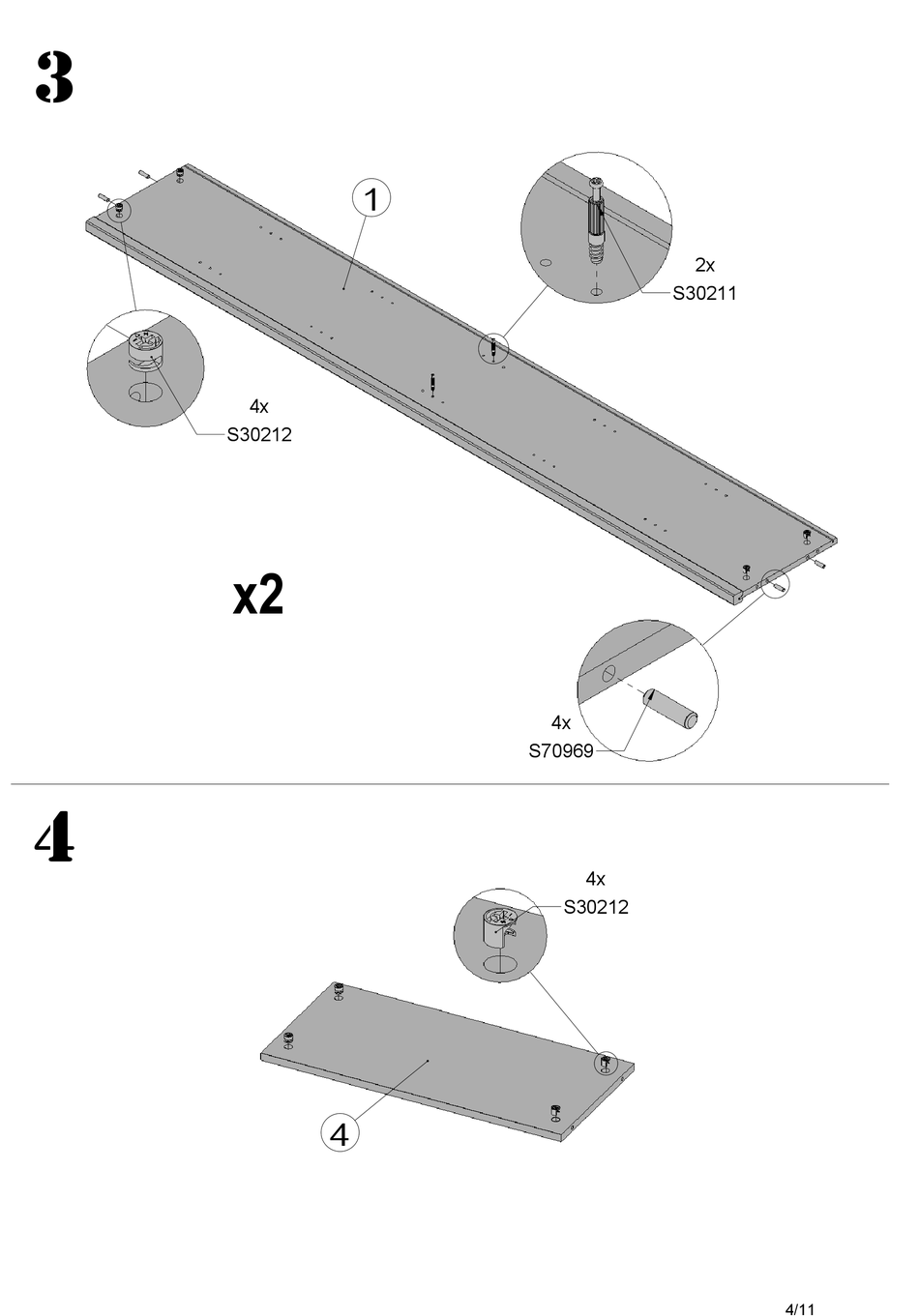 3

1

2x
S30211

4x
S30212

x2

4x
S70969

4

4x
S30212

4

4/11