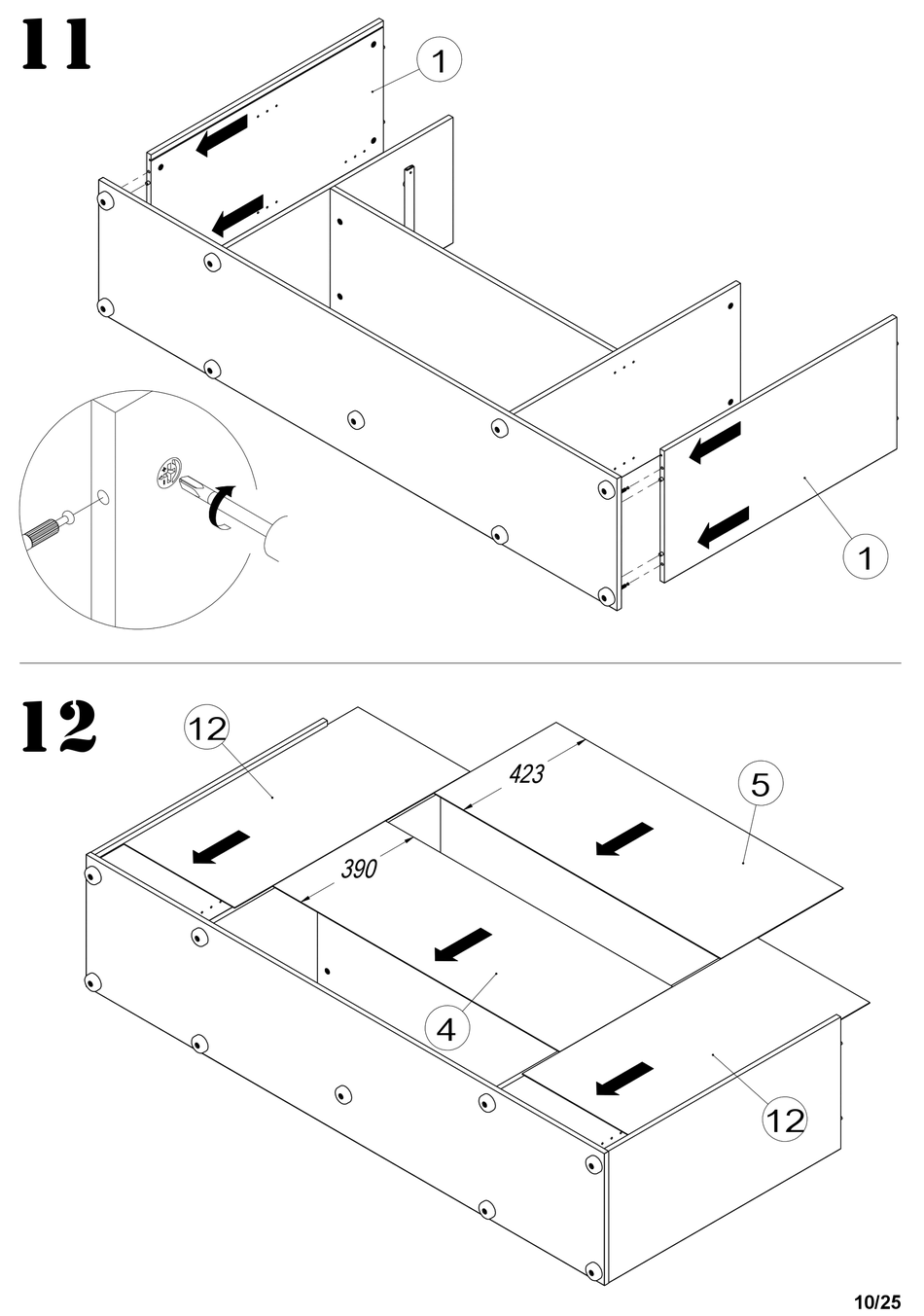 11

1

1

12

12

423

5

390

4

12

10/25