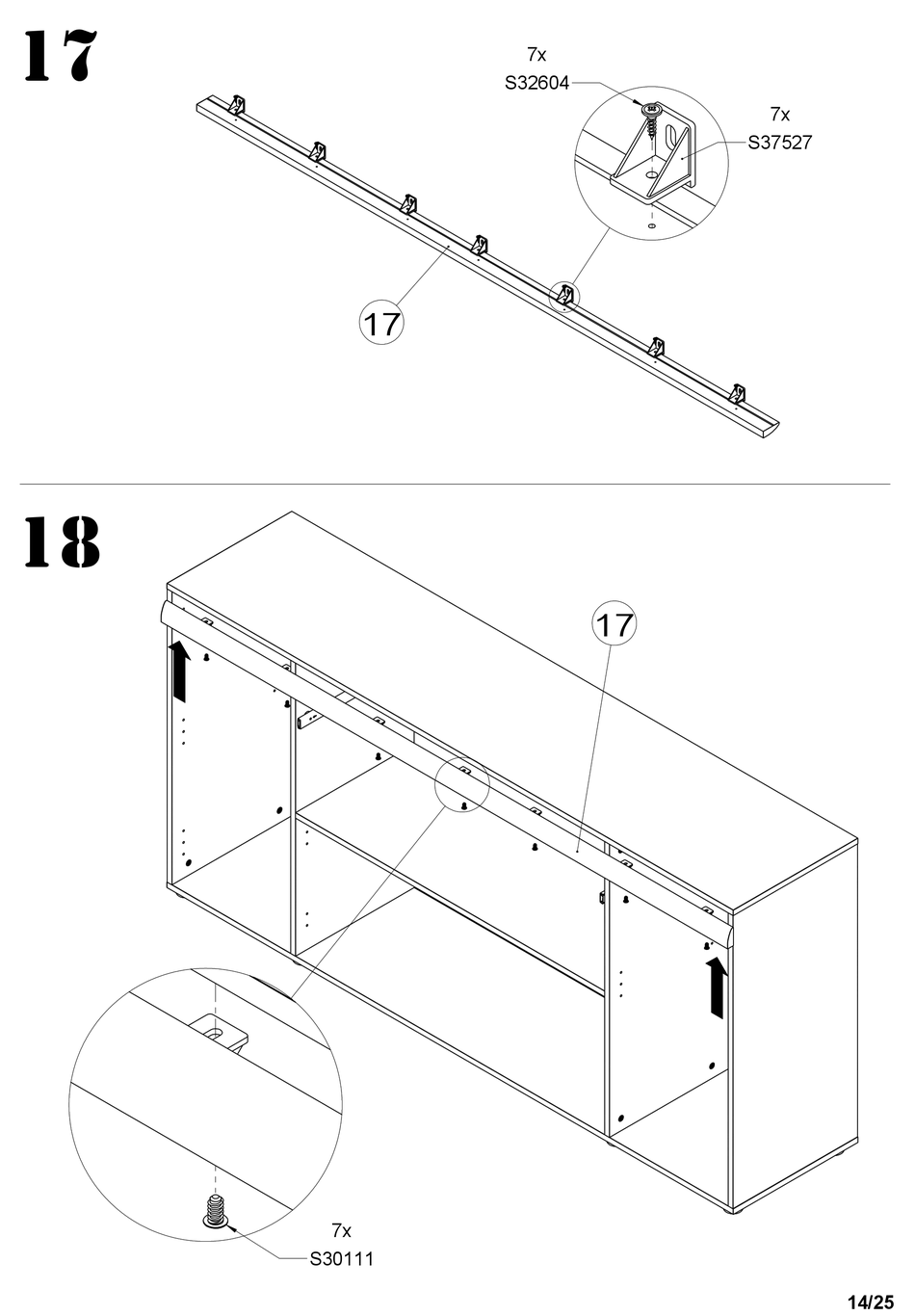 17

7x
S32604

7x
S37527

17

18

17

7x
S30111

14/25