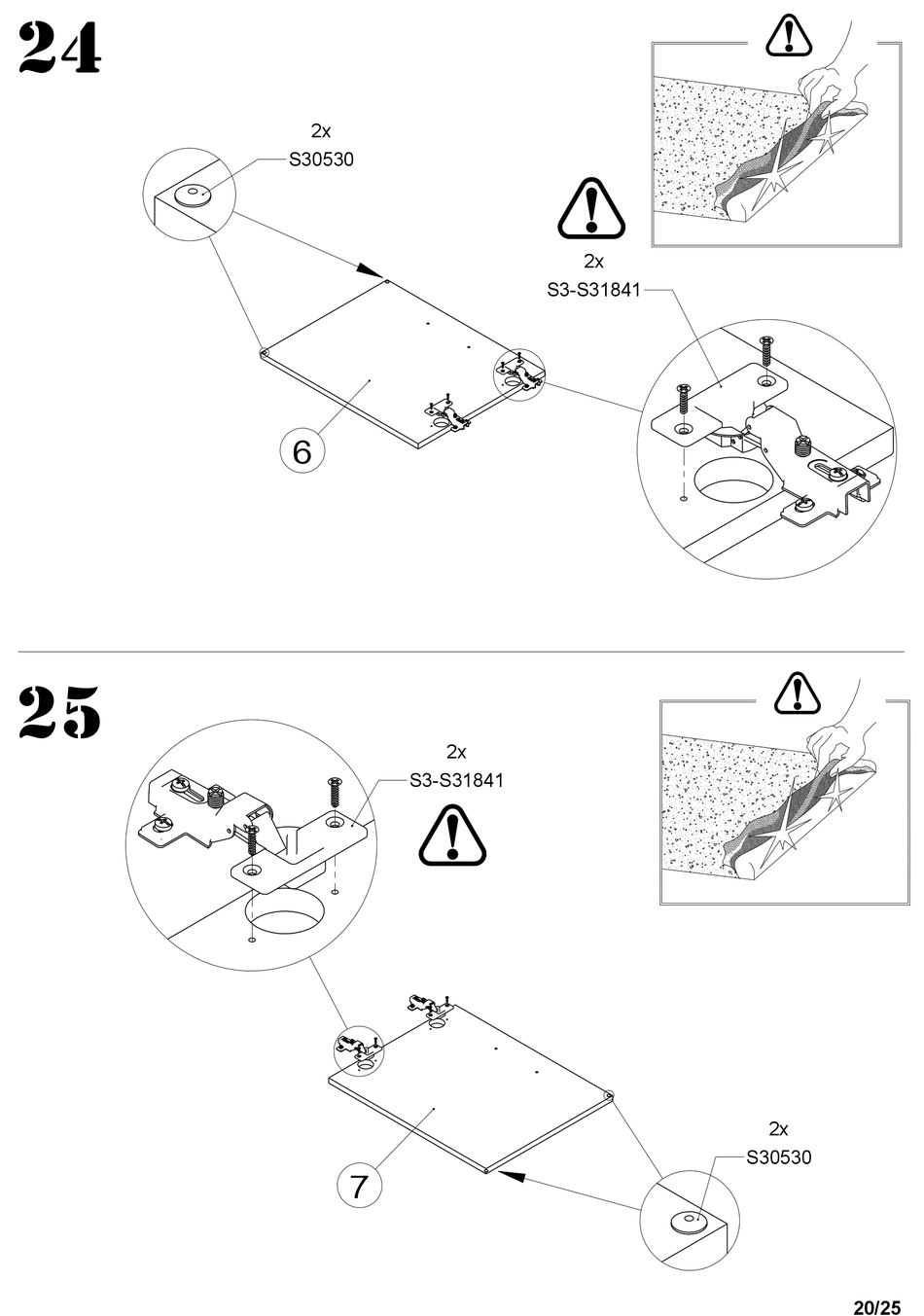 24

2x
S30530

2x
S3-S31841

6

25

2x
S3-S31841

7

2x
S30530

20/25