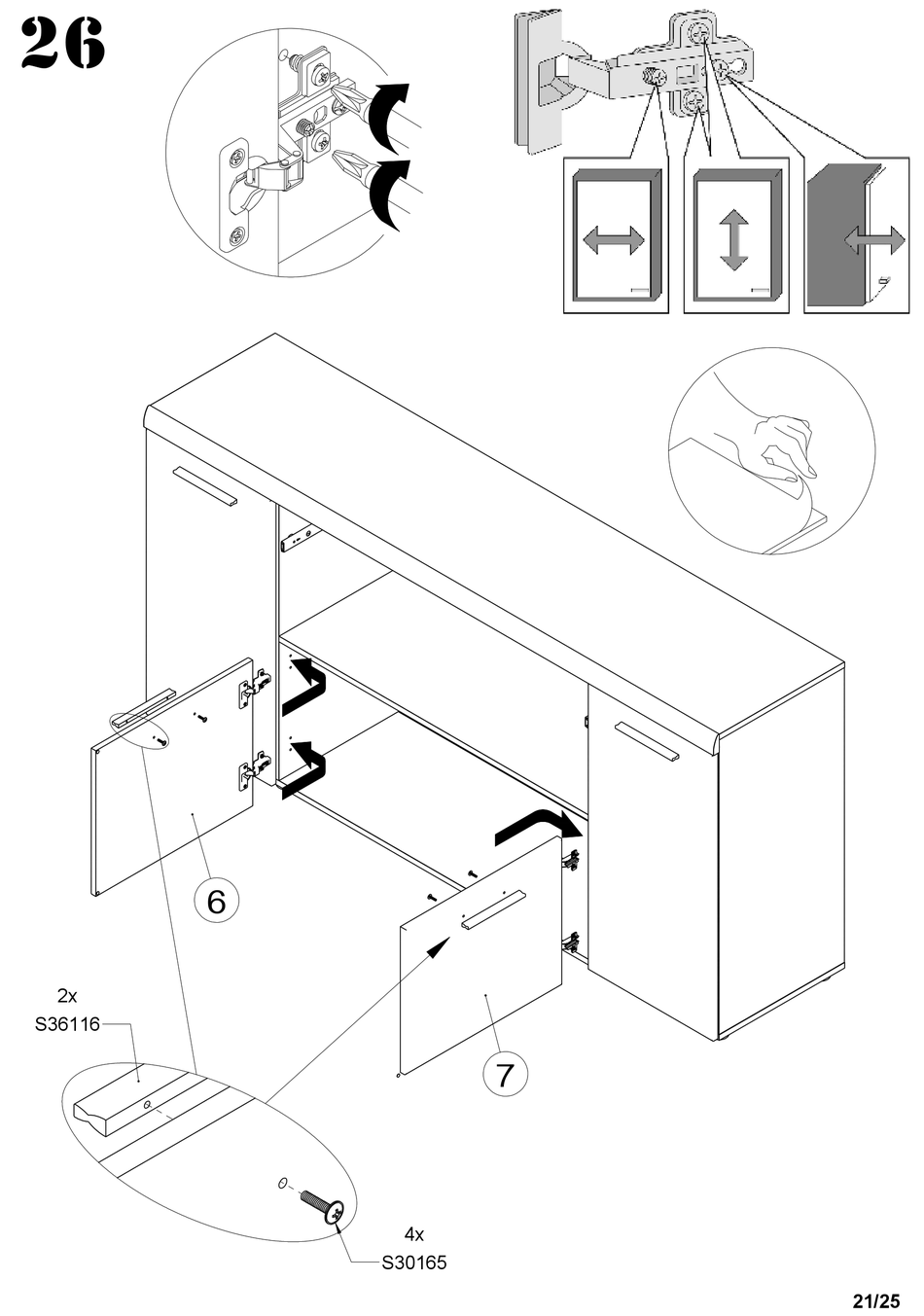 26

6

7

2x
S36116

4x
S30165

21/25