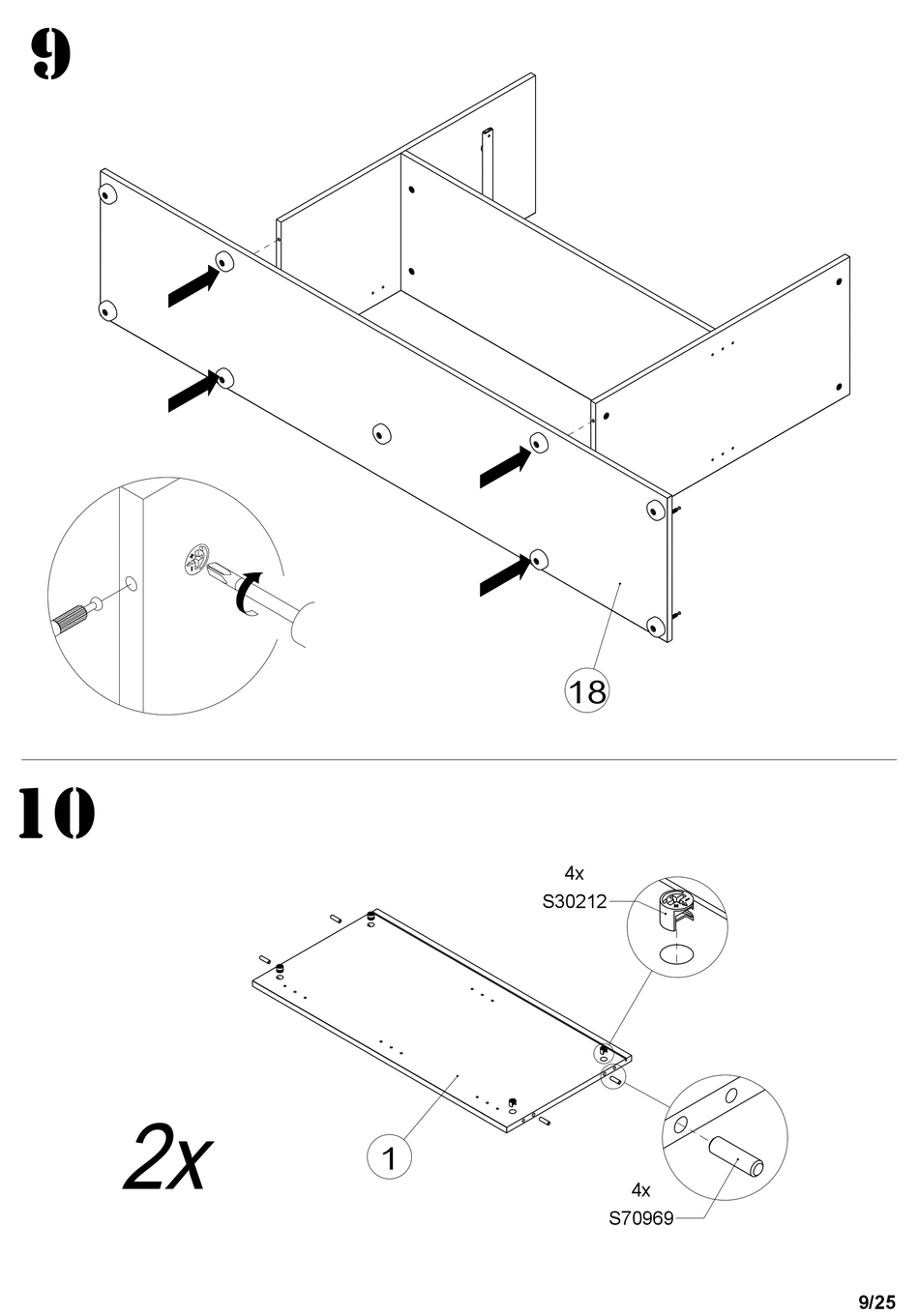 9

18

10

4x
S30212

2x

1

4x
S70969

9/25