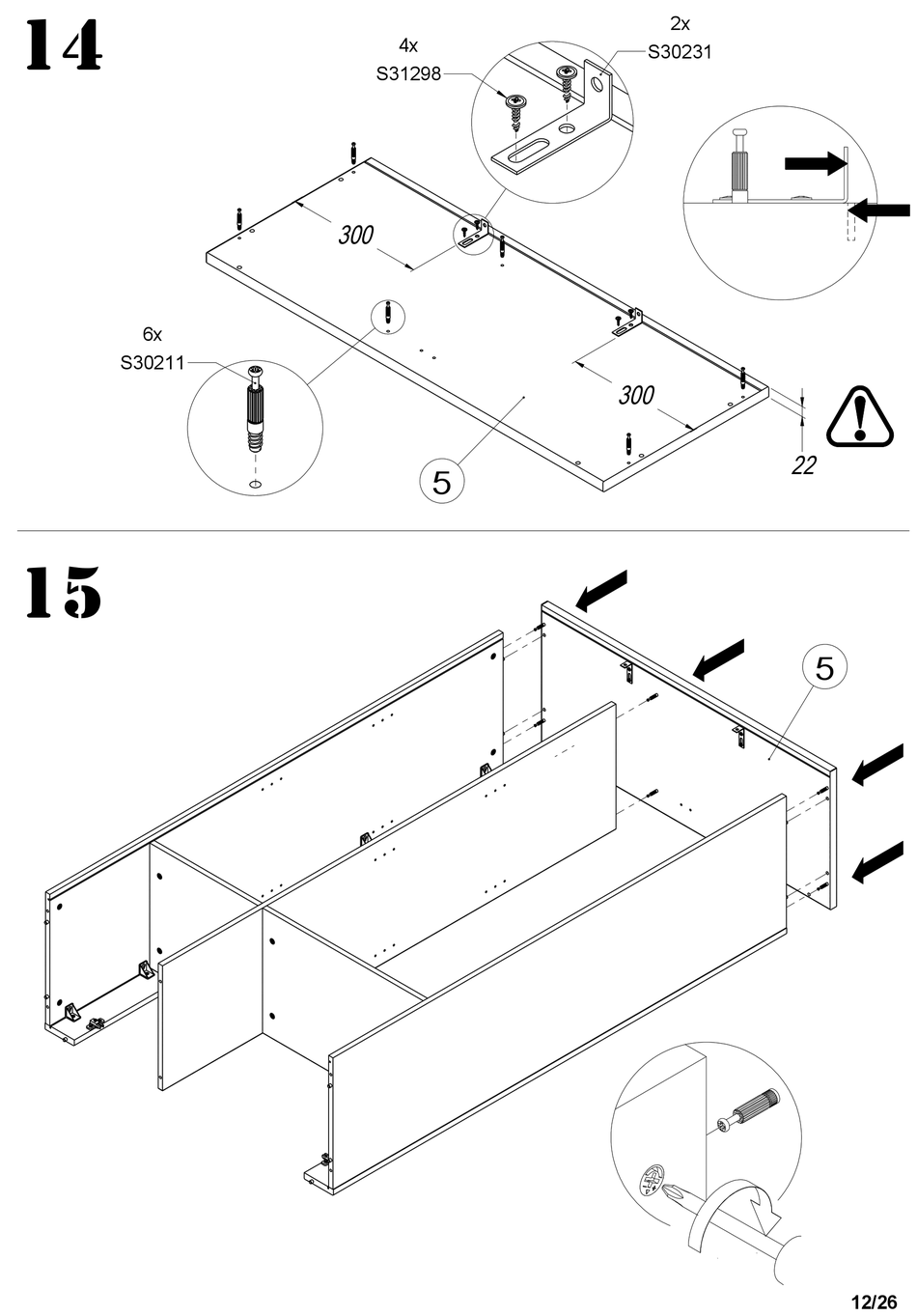 14

4x
S31298

2x
S30231

300

6x
S30211

300

22

5

15

5

12/26