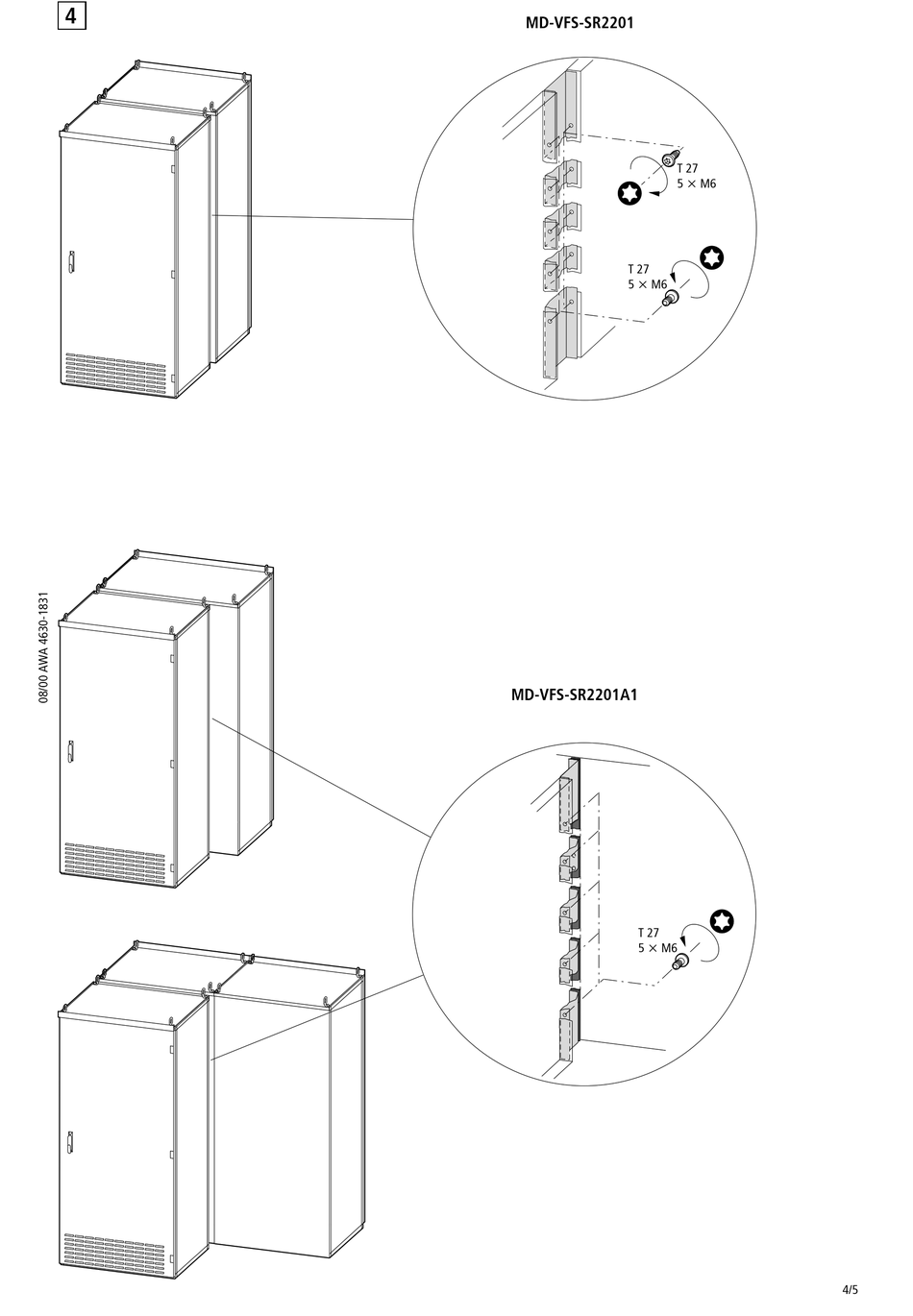 4

MD-VFS-SR2201

T 27
5 × M6

T 27
5 × M6

08/00 AWA 4630-1831

MD-VFS-SR2201A1

T 27
5 × M6

4/5