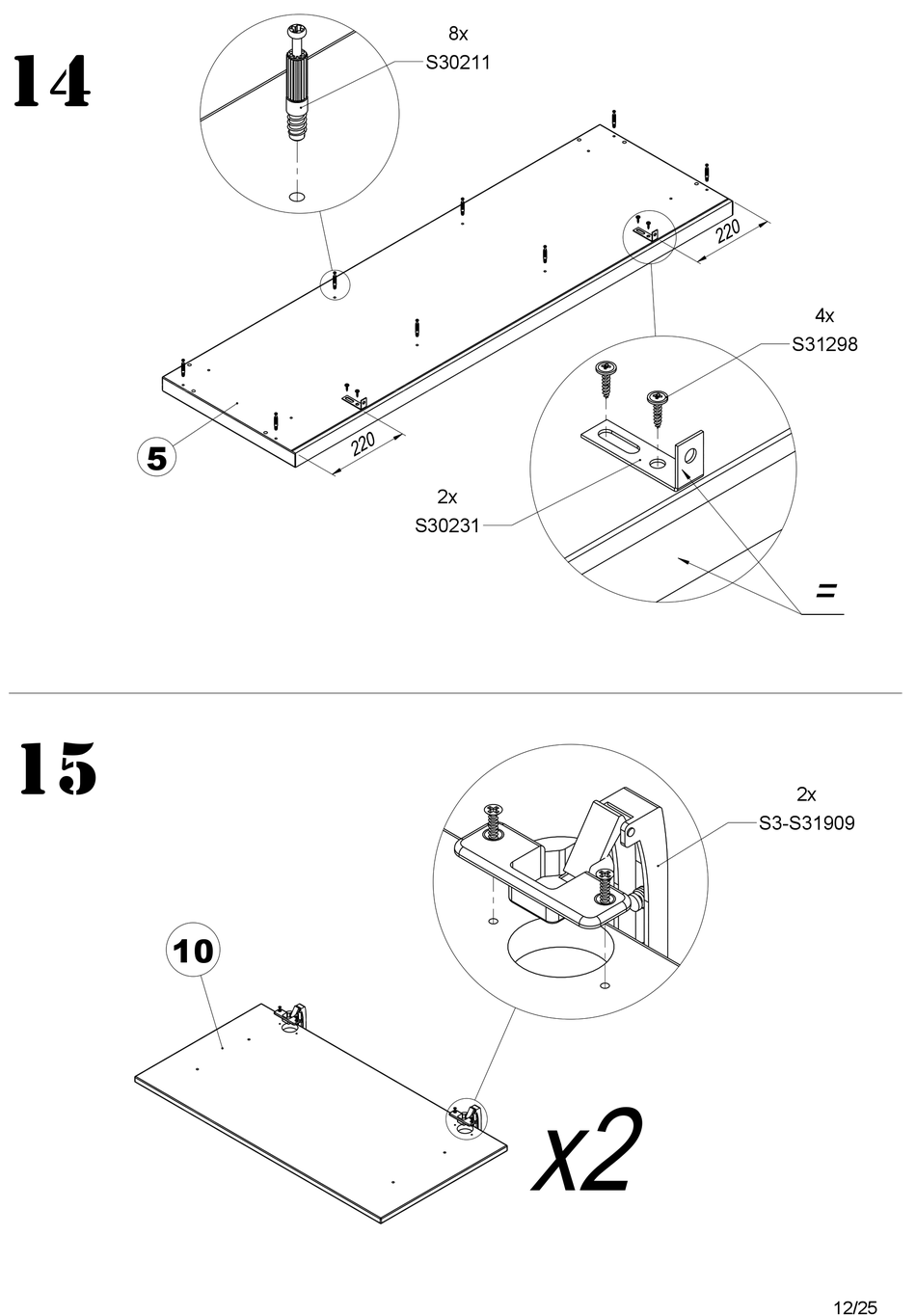 14

8x
S30211

220

4x
S31298

5

220

2x
S30231

=

15

2x
S3-S31909

10

x2

12/25