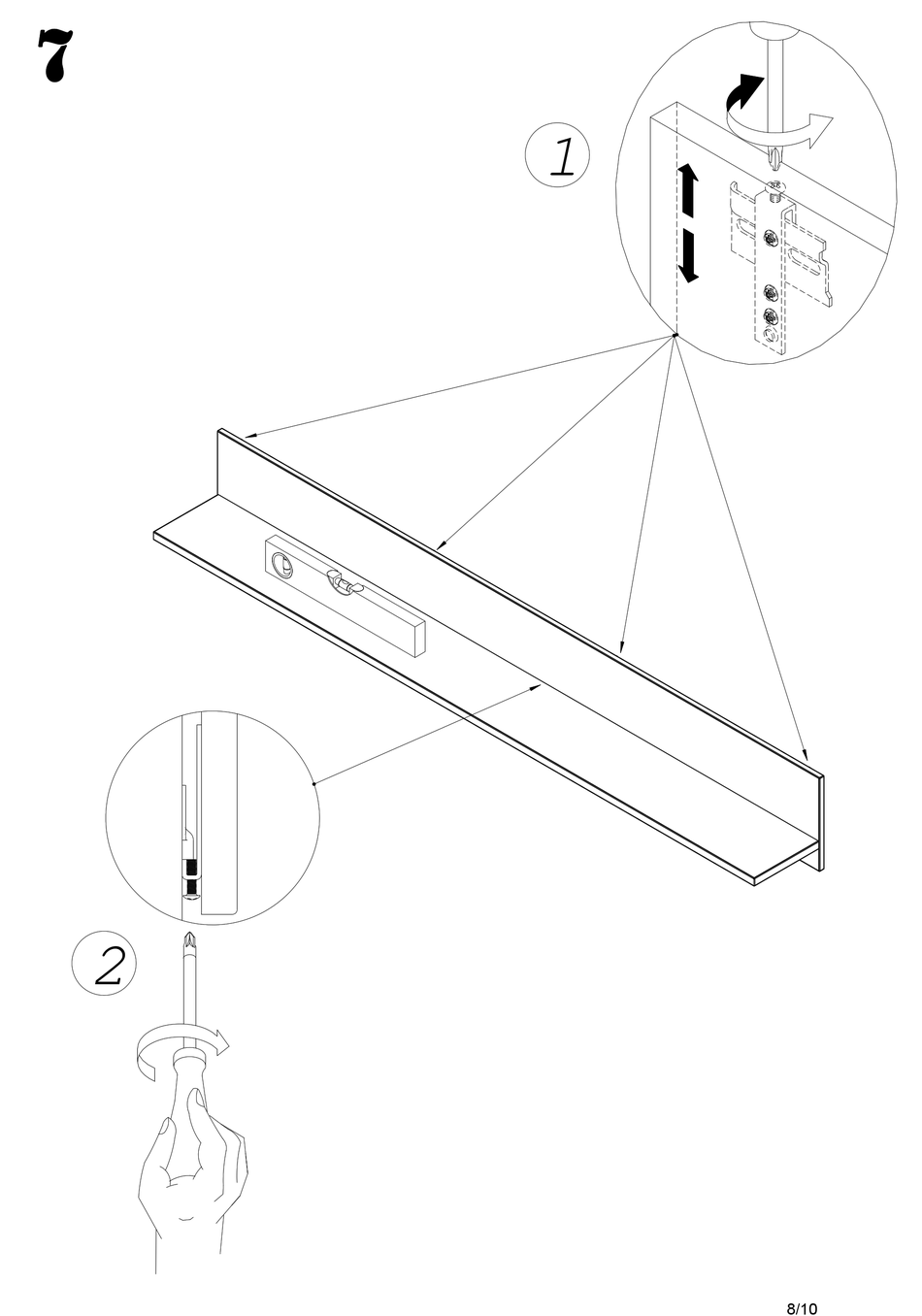 7

1

2

8/10