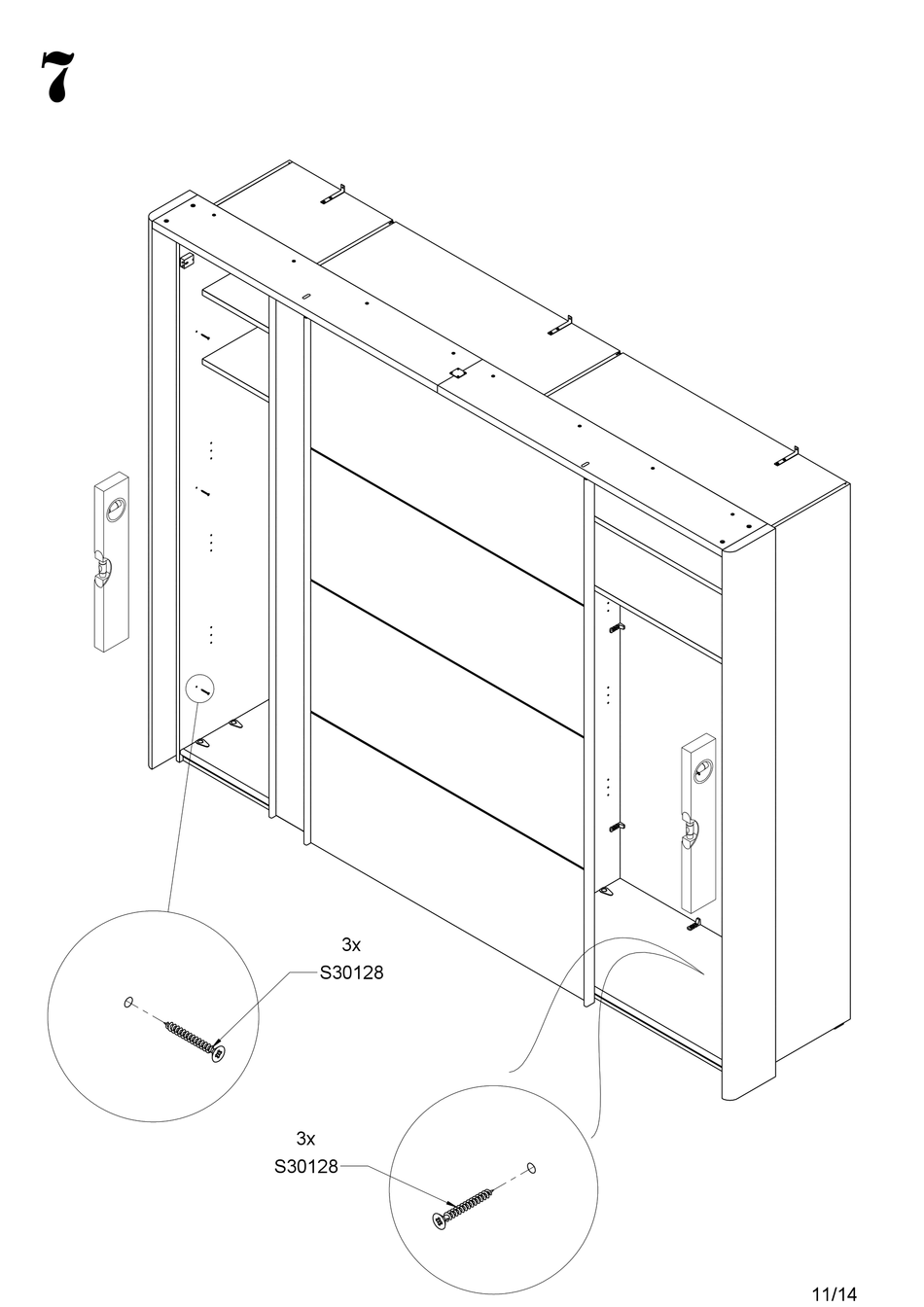 7

3x
S30128

3x
S30128

11/14