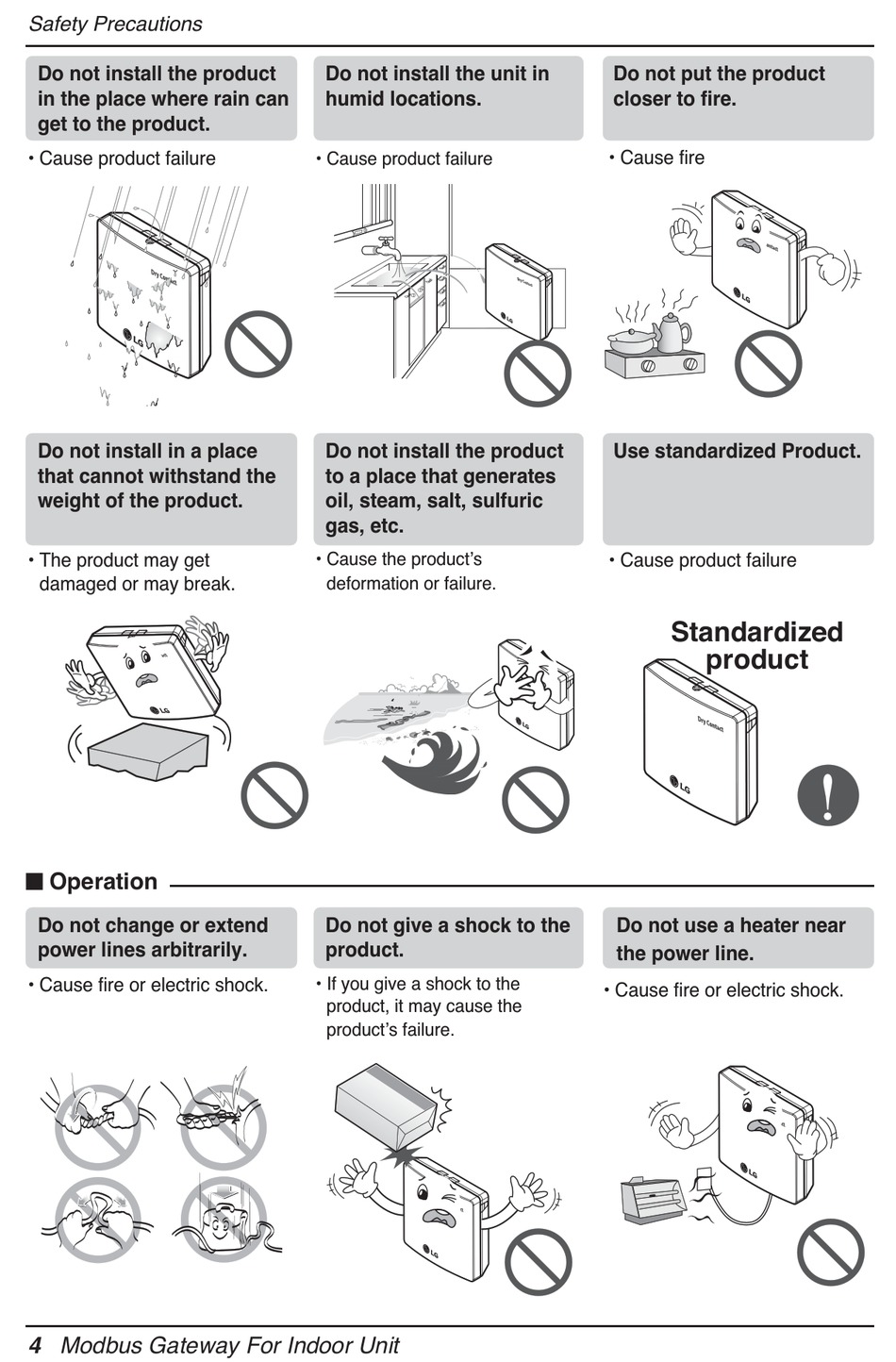 Safety Precautions

Do not install the product in the place where rain can get to the product.

• Cause product failure

Dry Contact

LG

Do not install the unit in humid locations.

• Cause product failure

Dry Contact

LG

Do not put the product closer to fire.

• Cause fire

LG

Do not install in a place that cannot withstand the weight of the product.

• The product may get damaged or may break.

LG

Do not install the product to a place that generates oil, steam, salt, sulfuric gas, etc.

• Cause the product's deformation or failure.

LG

Use standardized Product.

• Cause product failure

Standardized product

Dry Contact

LG

■ Operation

Do not change or extend power lines arbitrarily.

• Cause fire or electric shock.

Do not give a shock to the product.

• If you give a shock to the product, it may cause the product's failure.

LG

Do not use a heater near the power line.

• Cause fire or electric shock.

LG

4 Modbus Gateway For Indoor Unit