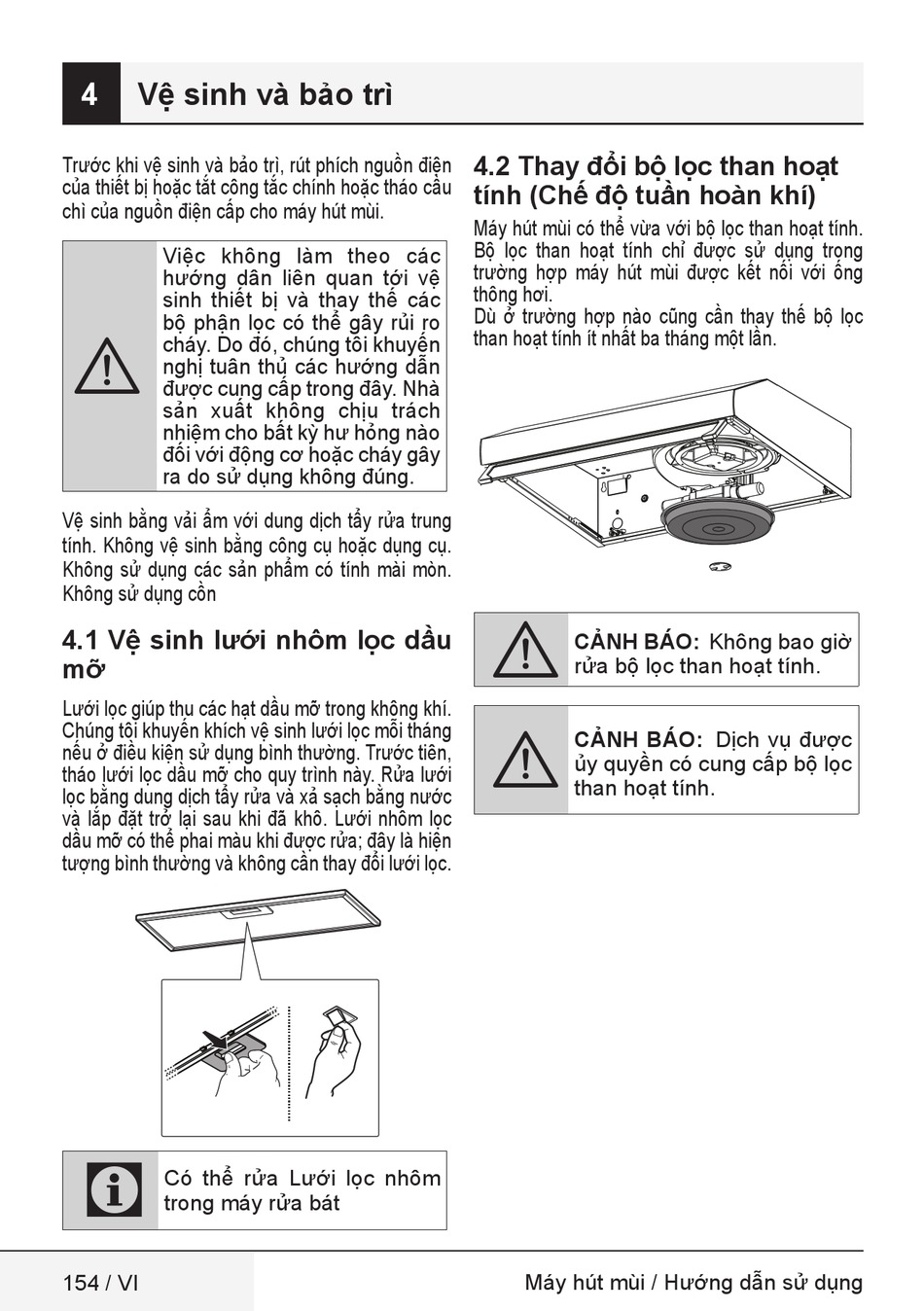 4 Vệ sinh và bảo trì

Trước khi vệ sinh và bảo trì, rút phích nguồn điện của thiết bị hoặc tắt công tắc chính hoặc tháo cầu chì của nguồn điện cấp cho máy hút mùi.

Việc không làm theo các hướng dẫn liên quan tới vệ sinh thiết bị và thay thế các bộ phận lọc có thể gây rủi ro cháy. Do đó, chúng tôi khuyến nghị tuân thủ các hướng dẫn được cung cấp trong đây. Nhà sản xuất không chịu trách nhiệm cho bất kỳ hư hỏng nào đối với động cơ hoặc cháy gây ra do sử dụng không đúng.

Vệ sinh bằng vải ẩm với dung dịch tẩy rửa trung tính. Không vệ sinh bằng công cụ hoặc dụng cụ. Không sử dụng các sản phẩm có tính mài mòn. Không sử dụng cồn

4.1 Vệ sinh lưới nhôm lọc dầu mỡ

Lưới lọc giúp thu các hạt dầu mỡ trong không khí. Chúng tôi khuyến khích vệ sinh lưới lọc mỗi tháng nếu ở điều kiện sử dụng bình thường. Trước tiên, tháo lưới lọc dầu mỡ cho quy trình này. Rửa lưới lọc bằng dung dịch tẩy rửa và xả sạch bằng nước và lắp đặt trở lại sau khi đã khô. Lưới nhôm lọc dầu mỡ có thể phai màu khi được rửa; đây là hiện tượng bình thường và không cần thay đổi lưới lọc.

Có thể rửa Lưới lọc nhôm trong máy rửa bát

4.2 Thay đổi bộ lọc than hoạt tính (Chế độ tuần hoàn khí)

Máy hút mùi có thể vừa với bộ lọc than hoạt tính. Bộ lọc than hoạt tính chỉ được sử dụng trong trường hợp máy hút mùi được kết nối với ống thông hơi.
Dù ở trường hợp nào cũng cần thay thế bộ lọc than hoạt tính ít nhất ba tháng một lần.

CẢNH BÁO: Không bao giờ rửa bộ lọc than hoạt tính.

CẢNH BÁO: Dịch vụ được ủy quyền có cung cấp bộ lọc than hoạt tính.

154 / VI

Máy hút mùi / Hướng dẫn sử dụng