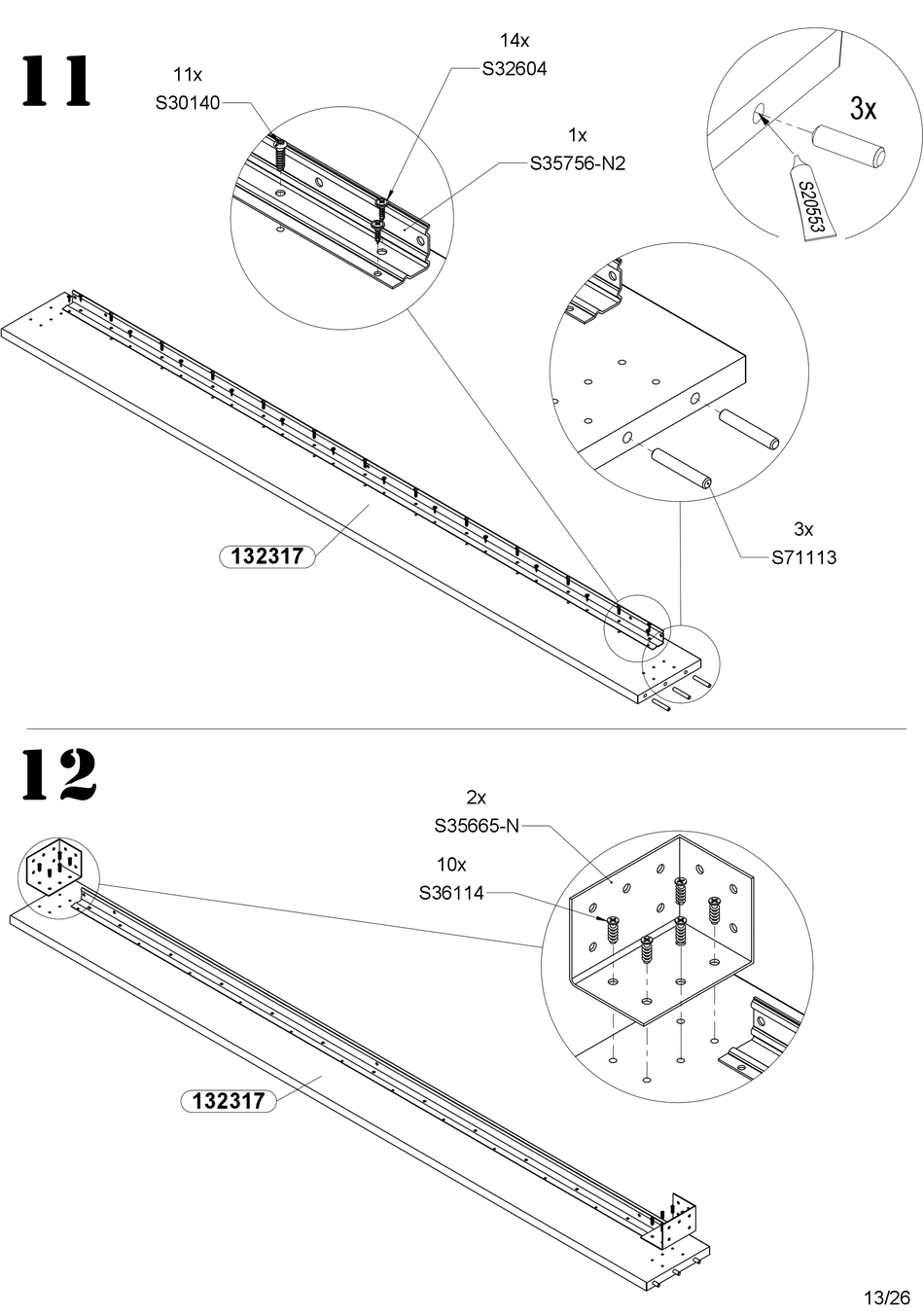 11

11x
S30140

14x
S32604

1x
S35756-N2

3x

S20553

3x
S71113

132317

12

2x
S35665-N

10x
S36114

132317

13/26