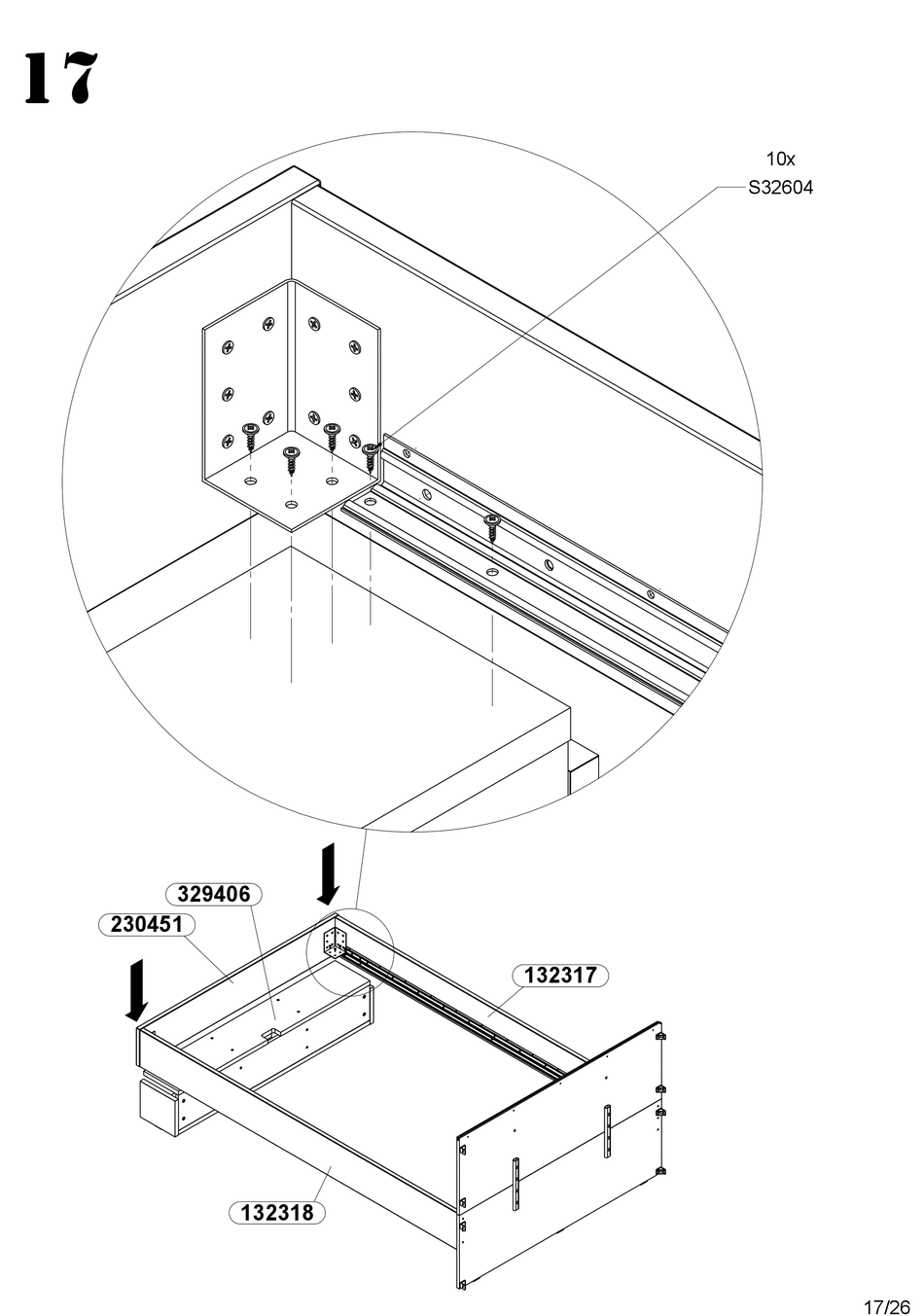 17

10x
S32604

329406

230451

132317

132318

17/26