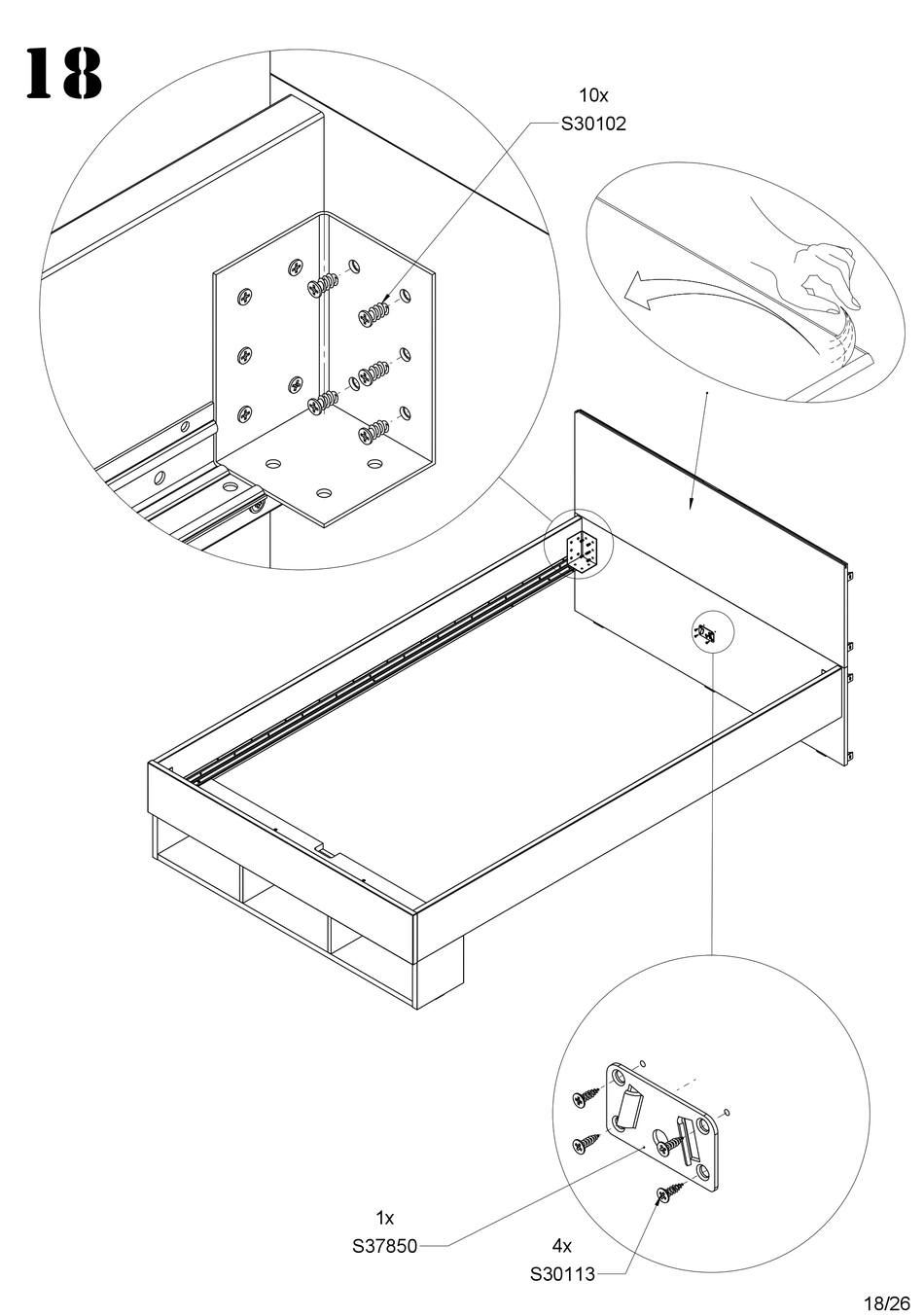 18

10x
S30102

1x
S37850

4x
S30113

18/26