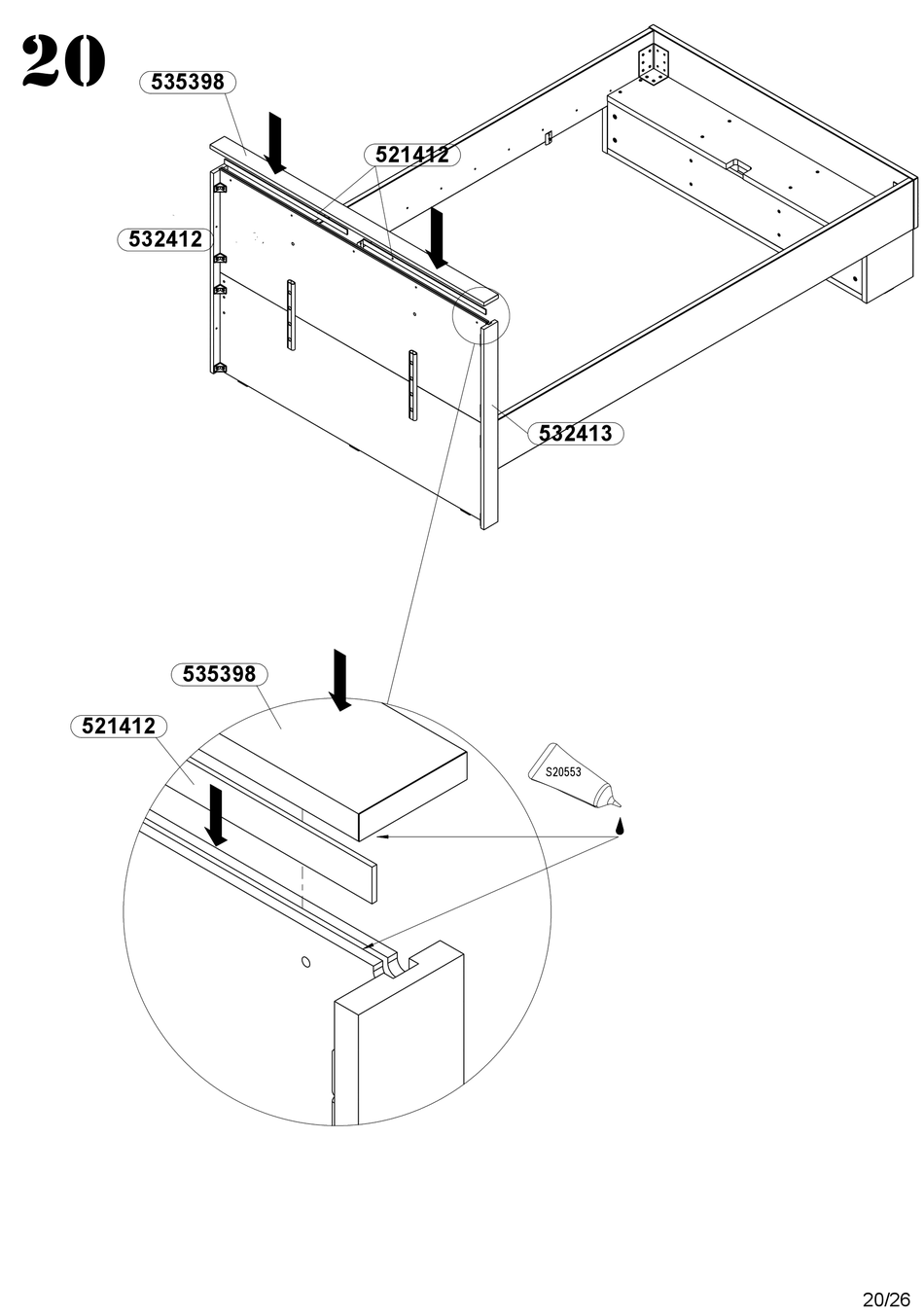 20

535398

521412

532412

532413

535398

521412

S20553

20/26