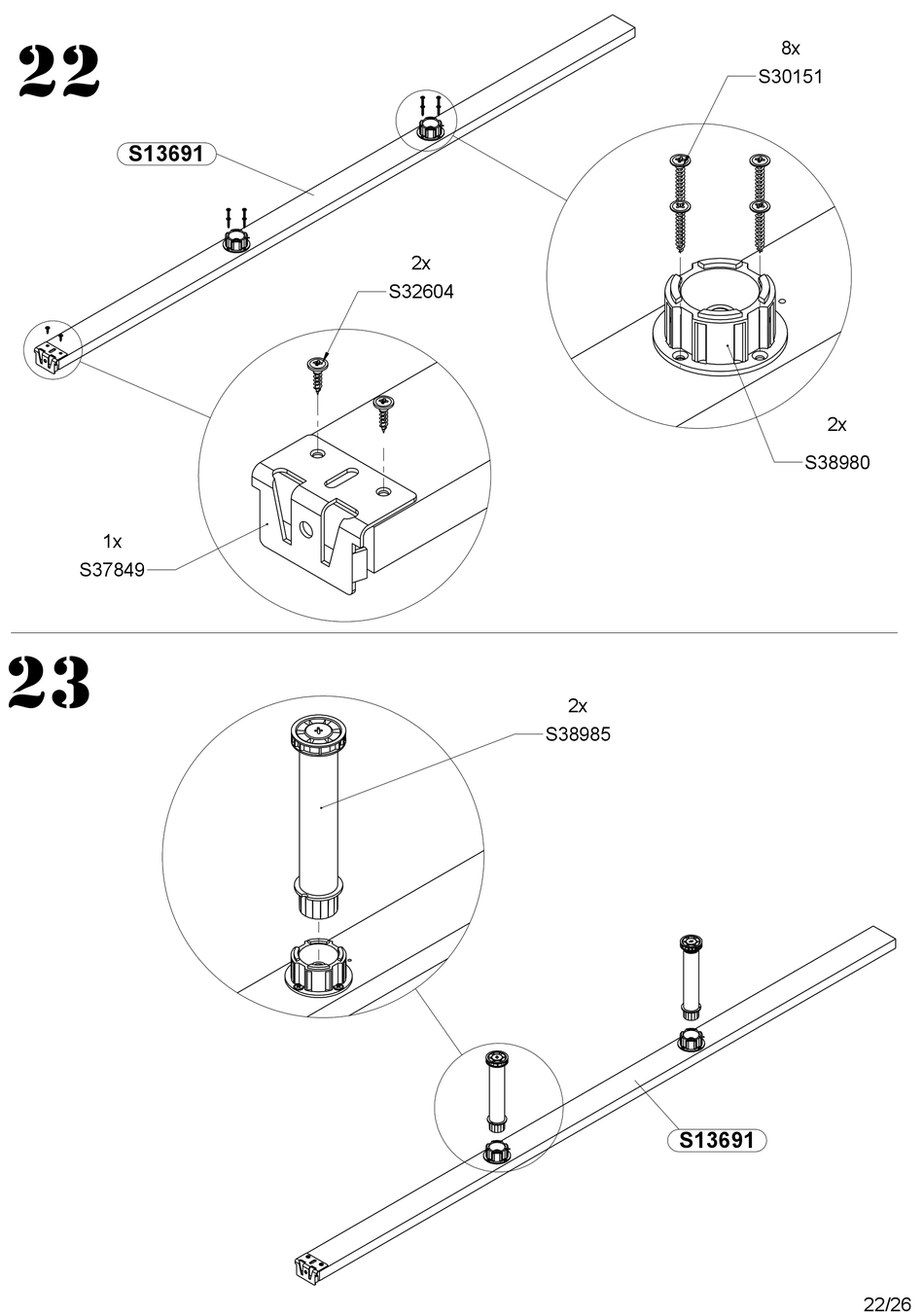 22

S13691

8x
S30151

2x
S32604

2x
S38980

1x
S37849

23

2x
S38985

S13691

22/26