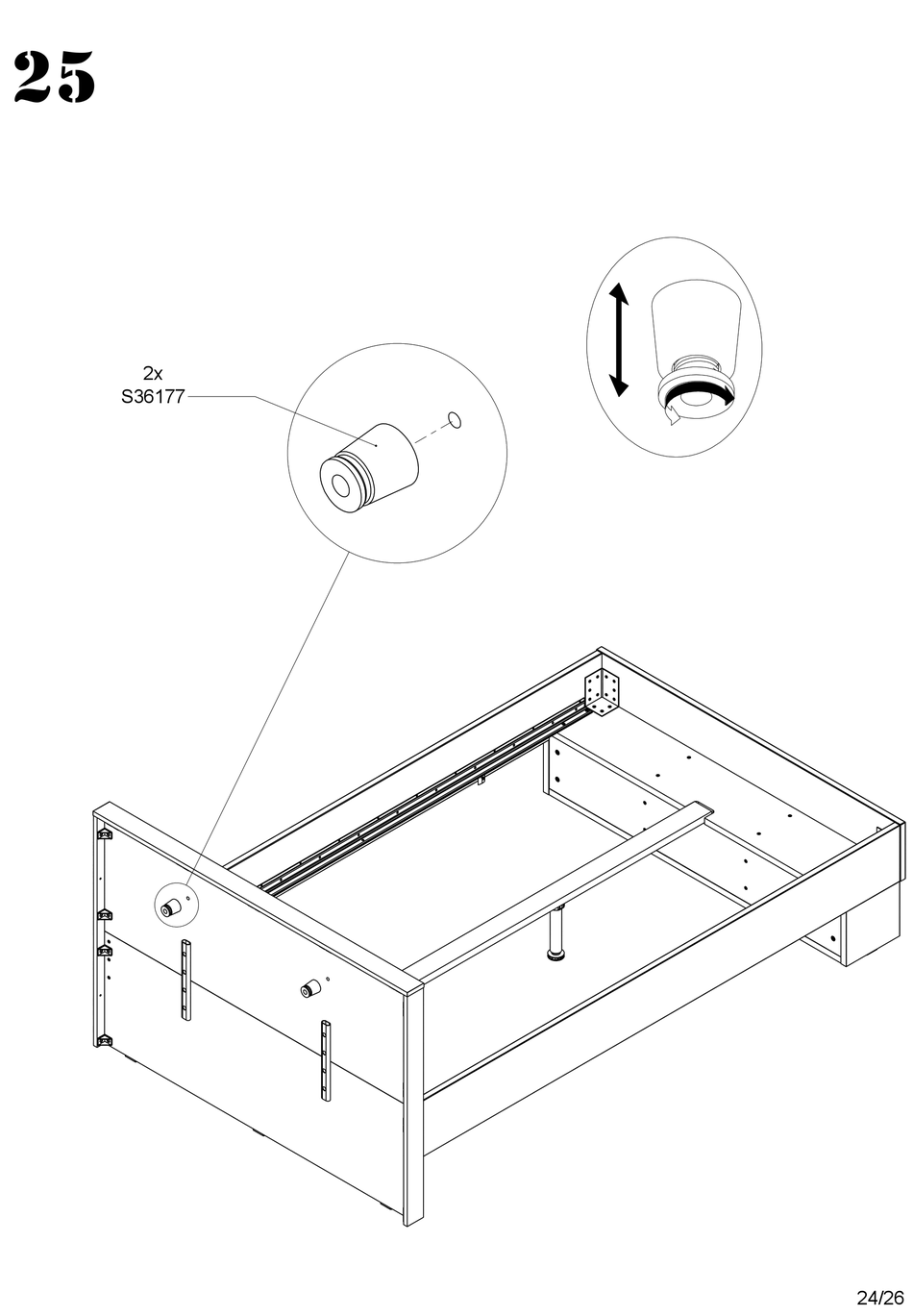 25

2x
S36177

24/26