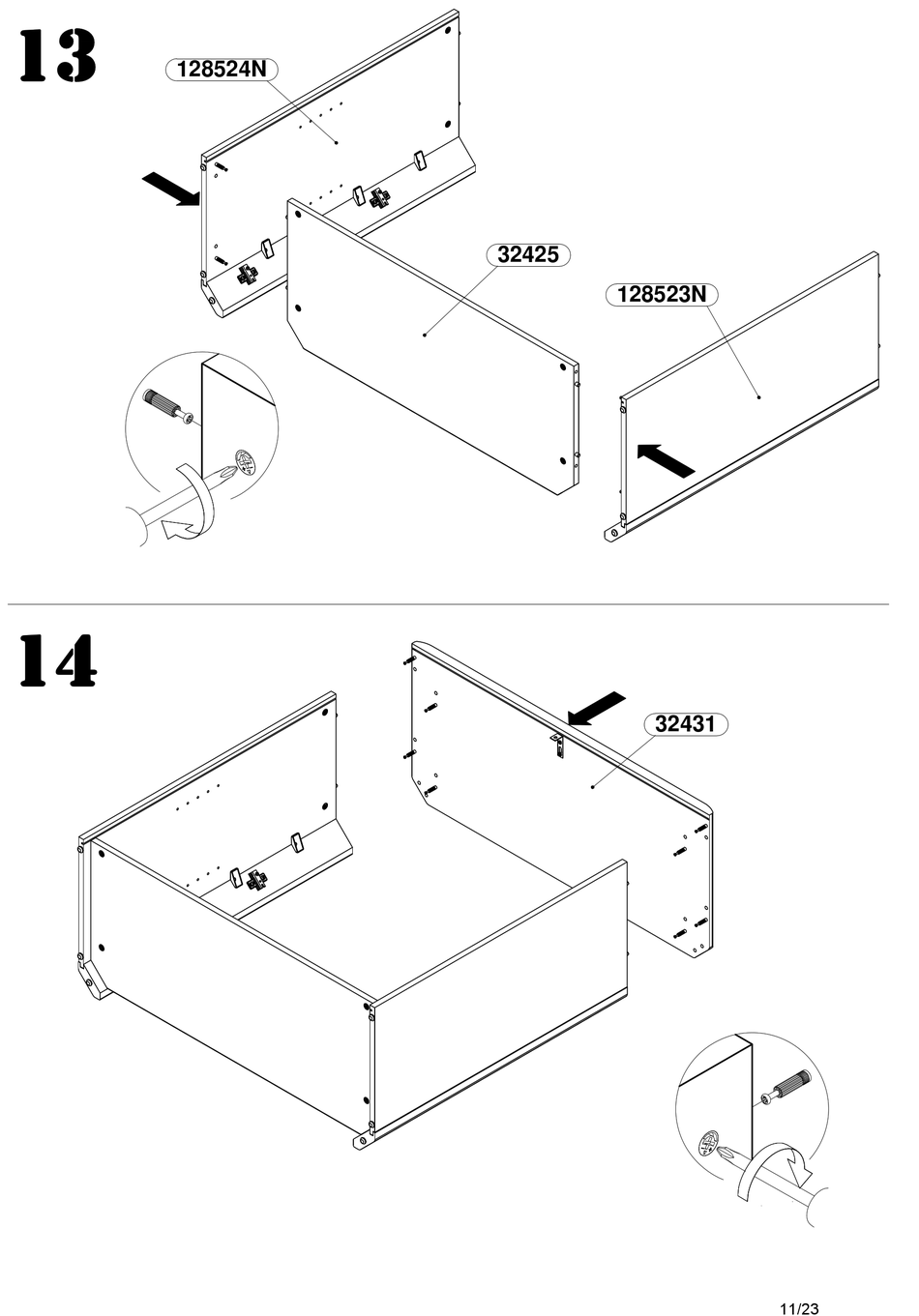 13

128524N

32425

128523N

14

32431

11/23