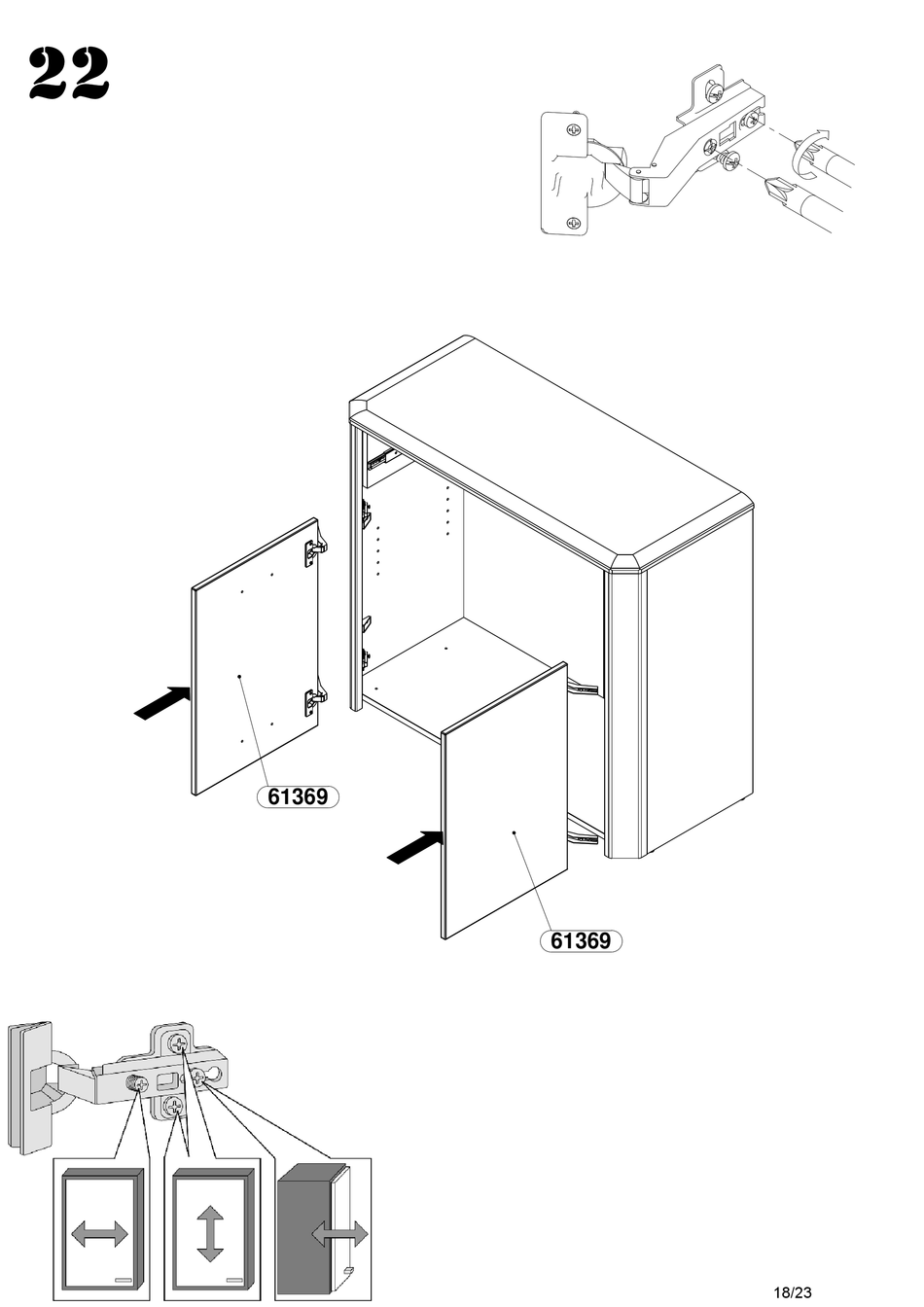 22

61369

61369

18/23