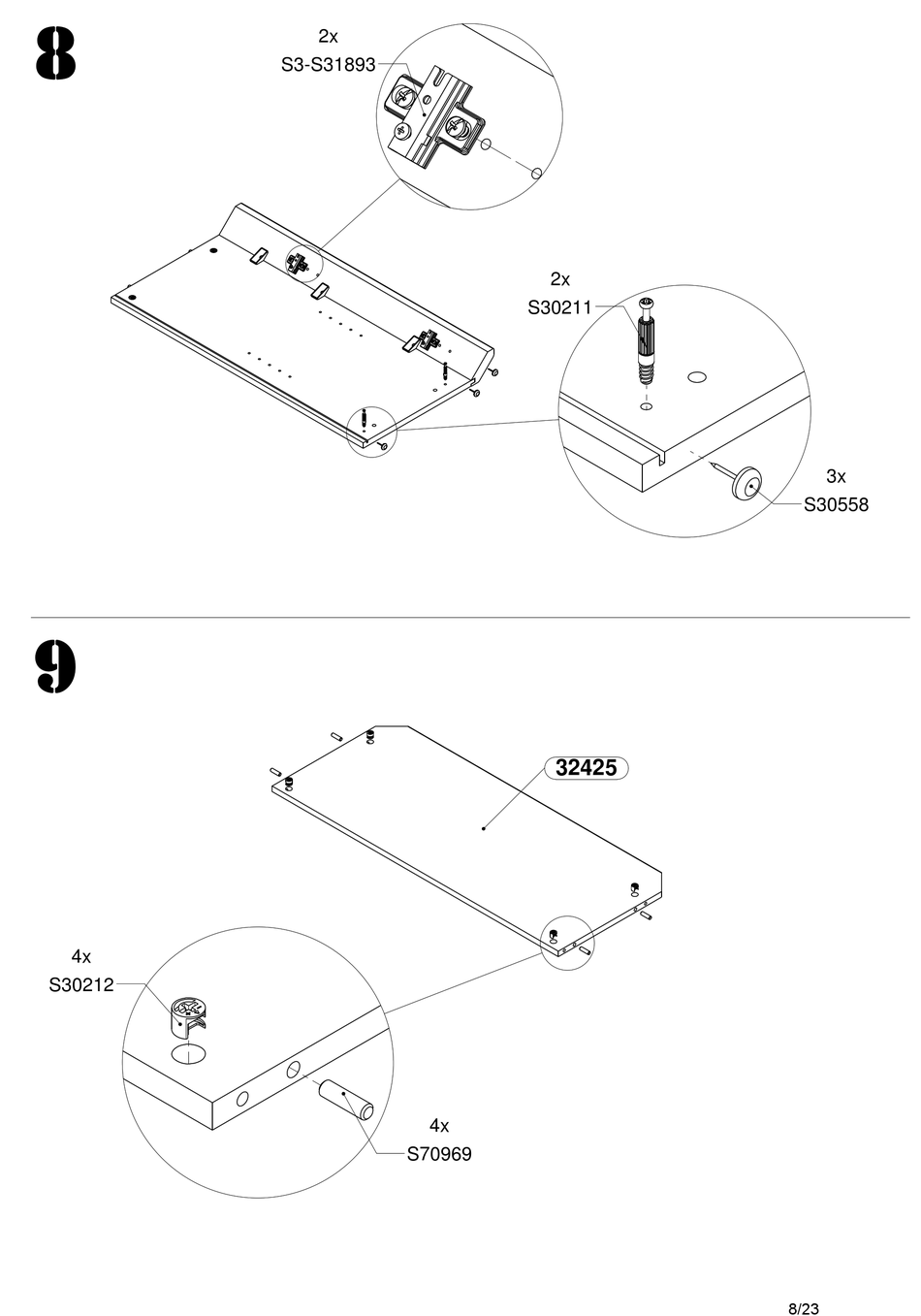 8

2x
S3-S31893

2x
S30211

3x
S30558

9

32425

4x
S30212

4x
S70969

8/23