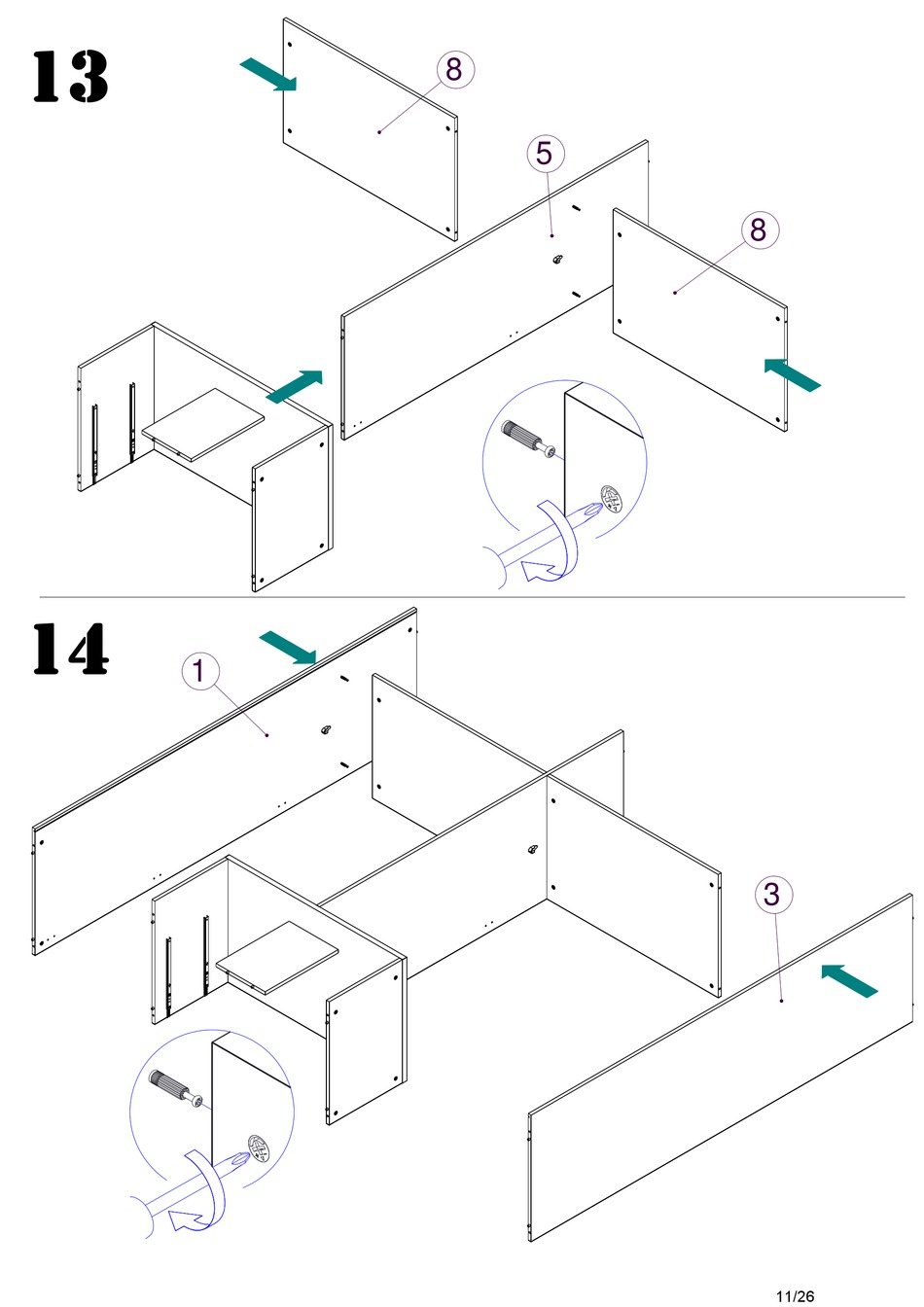 13

8

5

8

14

1

3

11/26