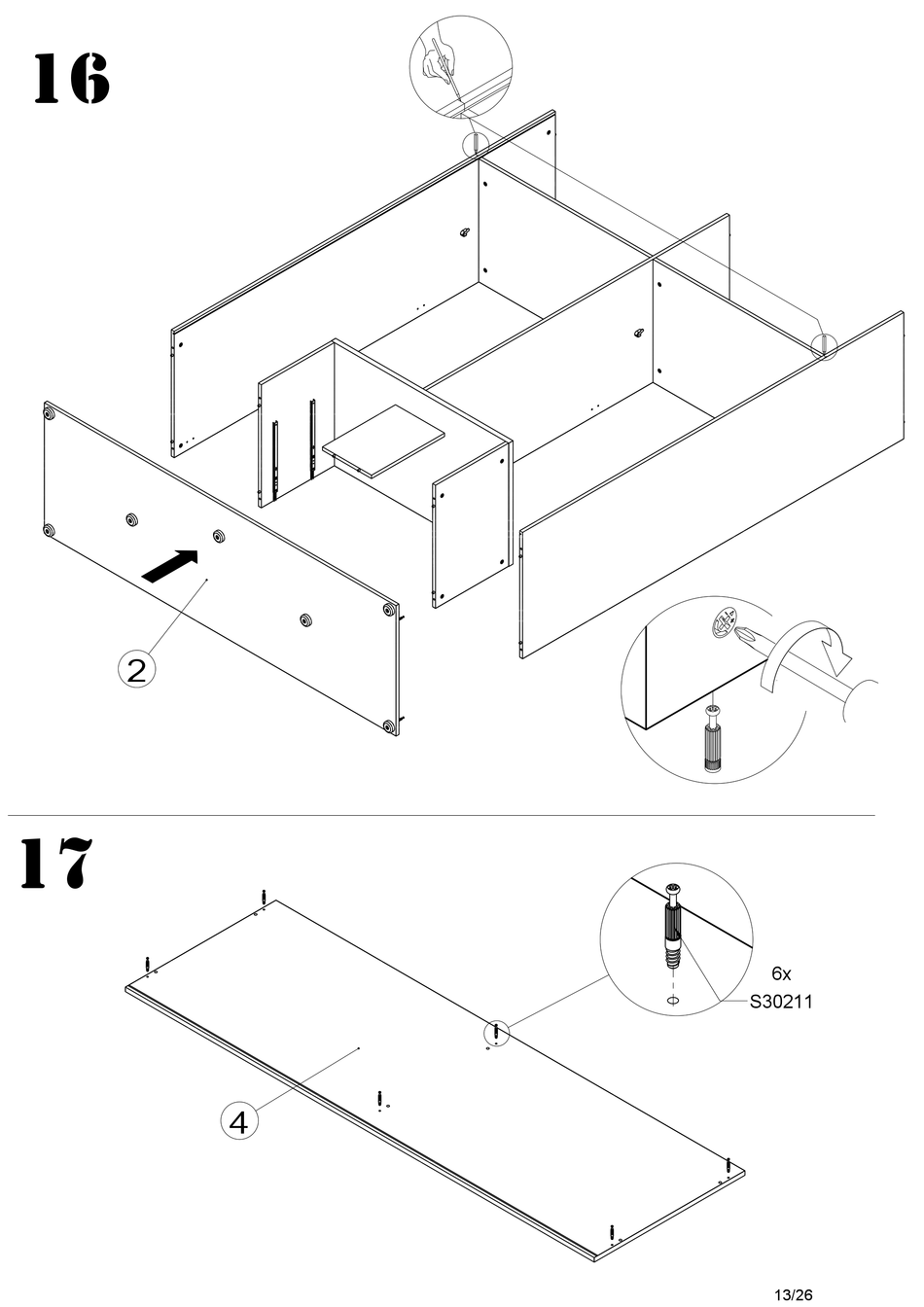 16

2

17

6x
S30211

4

13/26