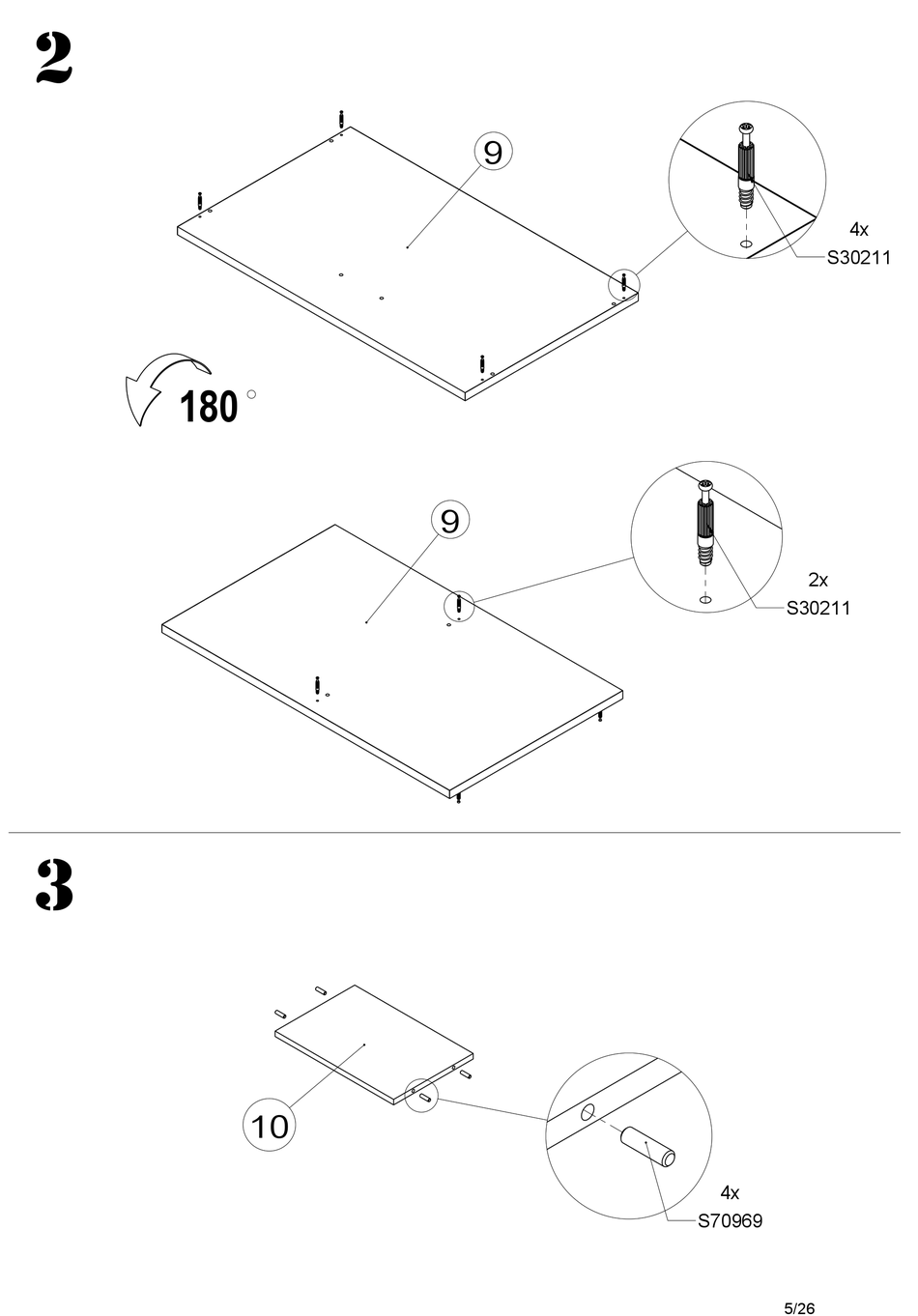 2

9

4x
S30211

180 °

9

2x
S30211

3

10

4x
S70969

5/26