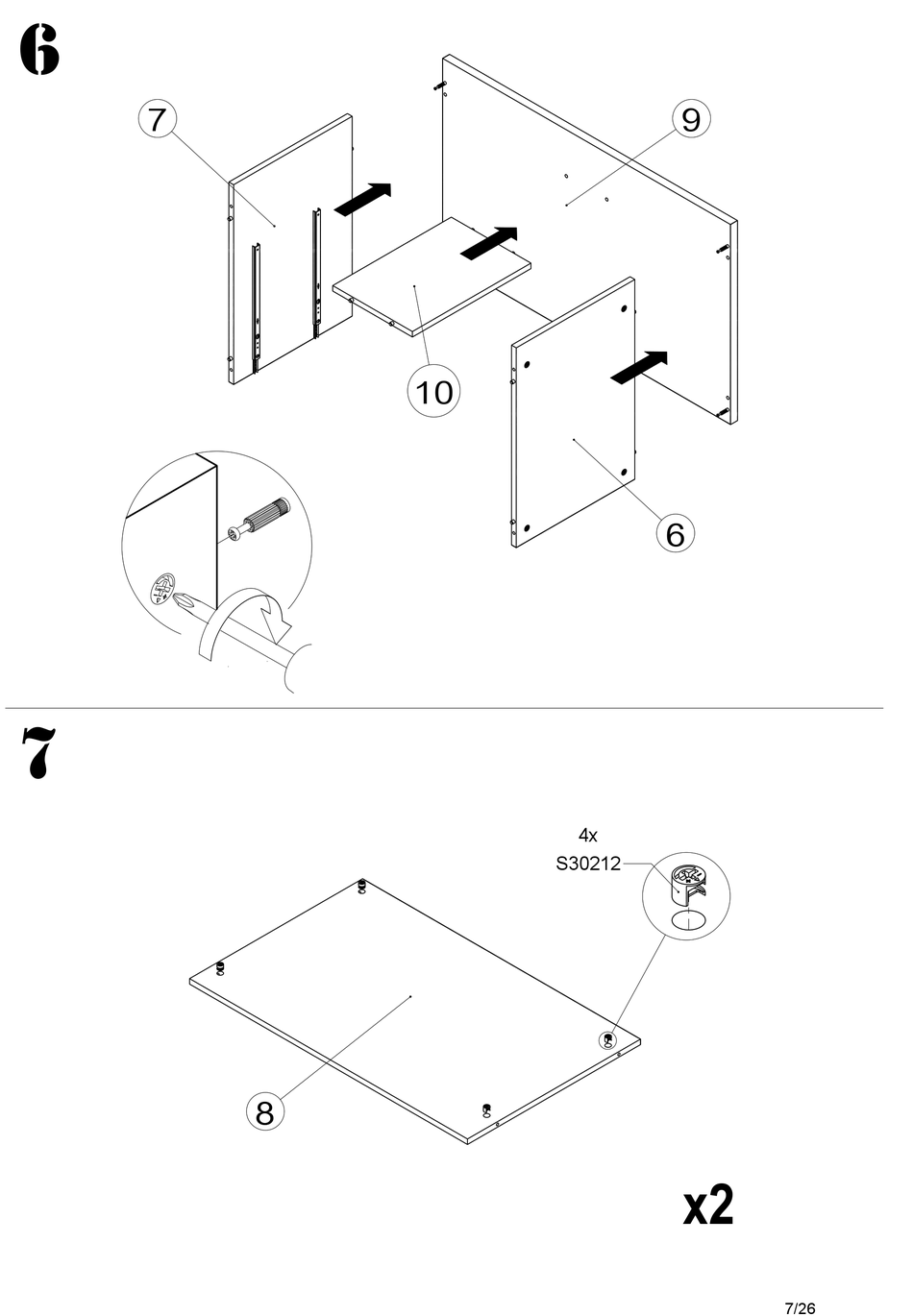 6

7

9

10

6

7

4x
S30212

8

x2

7/26