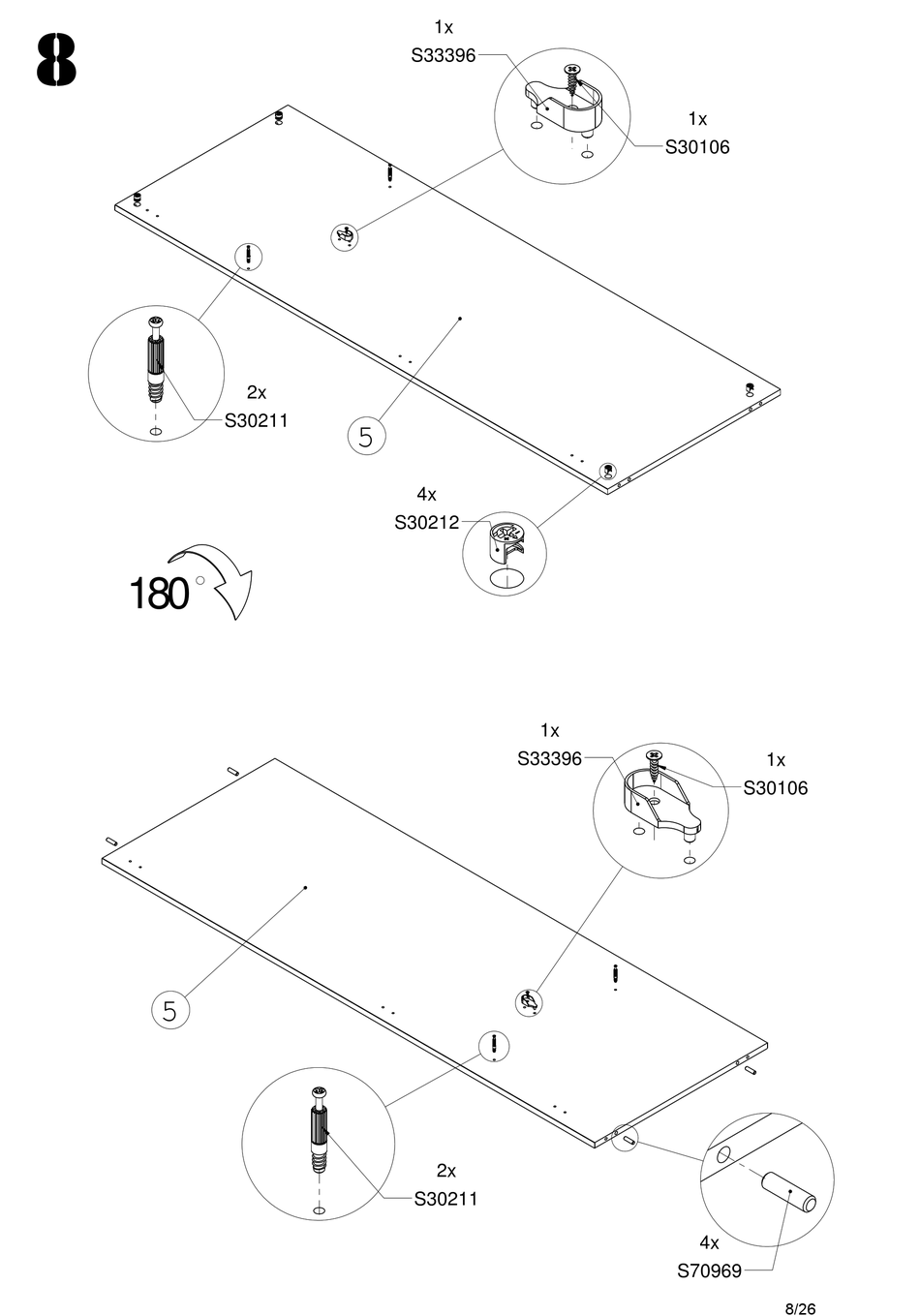 8

1x
S33396

1x
S30106

2x
S30211

5

4x
S30212

180°

1x
S33396

1x
S30106

5

2x
S30211

4x
S70969

8/26