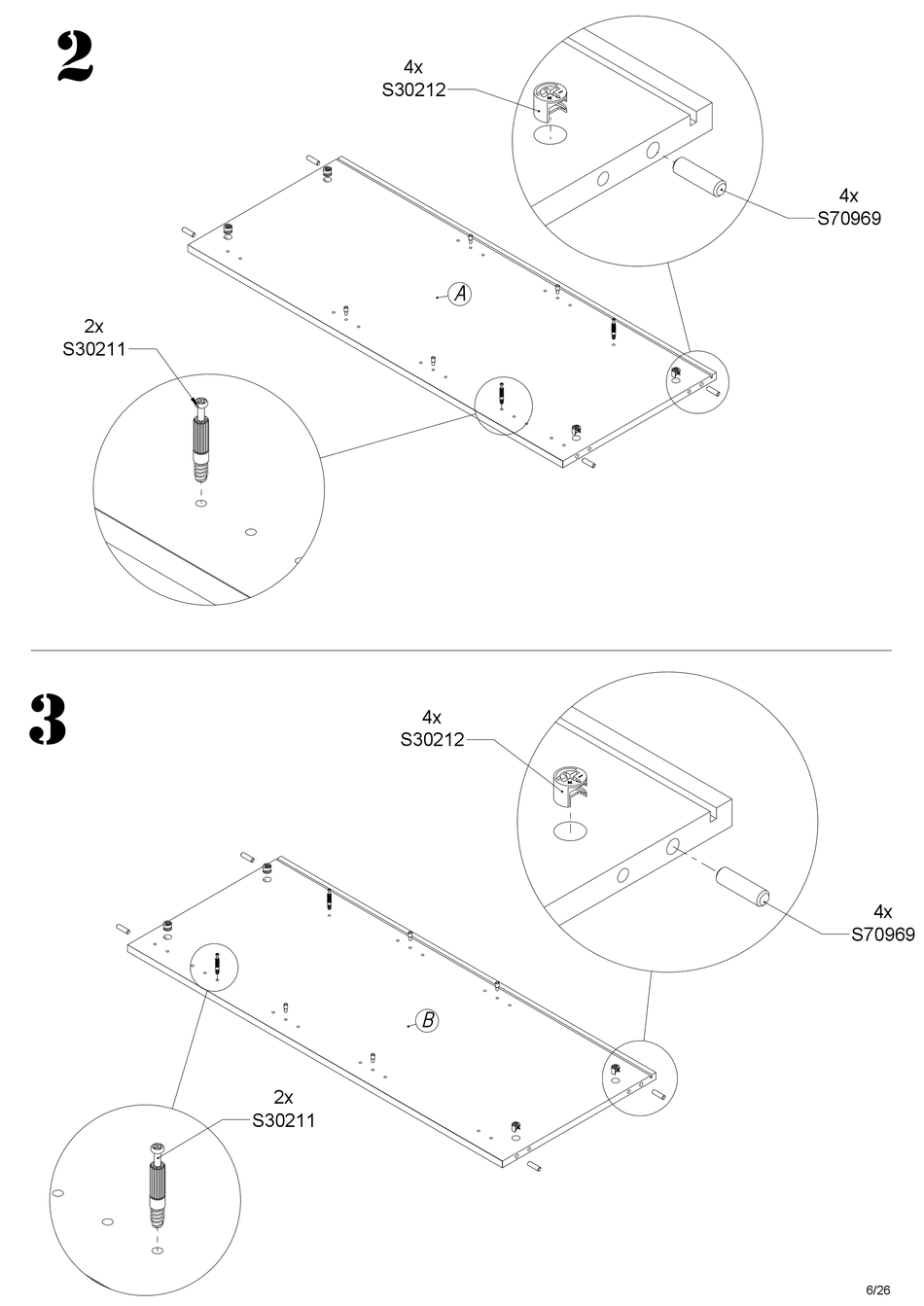 2

4x
S30212

4x
S70969

A

2x
S30211

3

4x
S30212

4x
S70969

B

2x
S30211

6/26