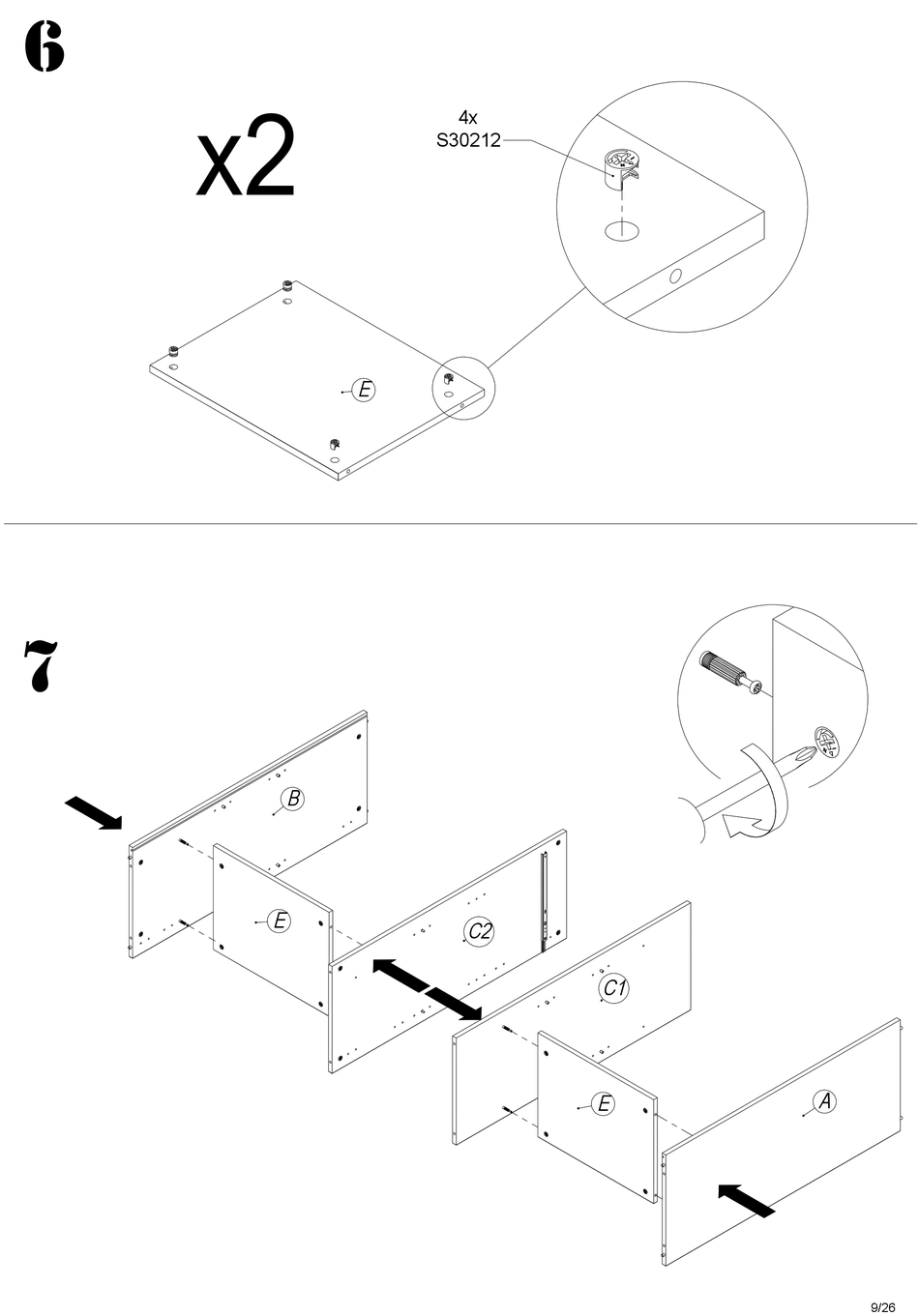 6

x2

4x
S30212

E

7

B

E

C2

C1

E

A

9/26