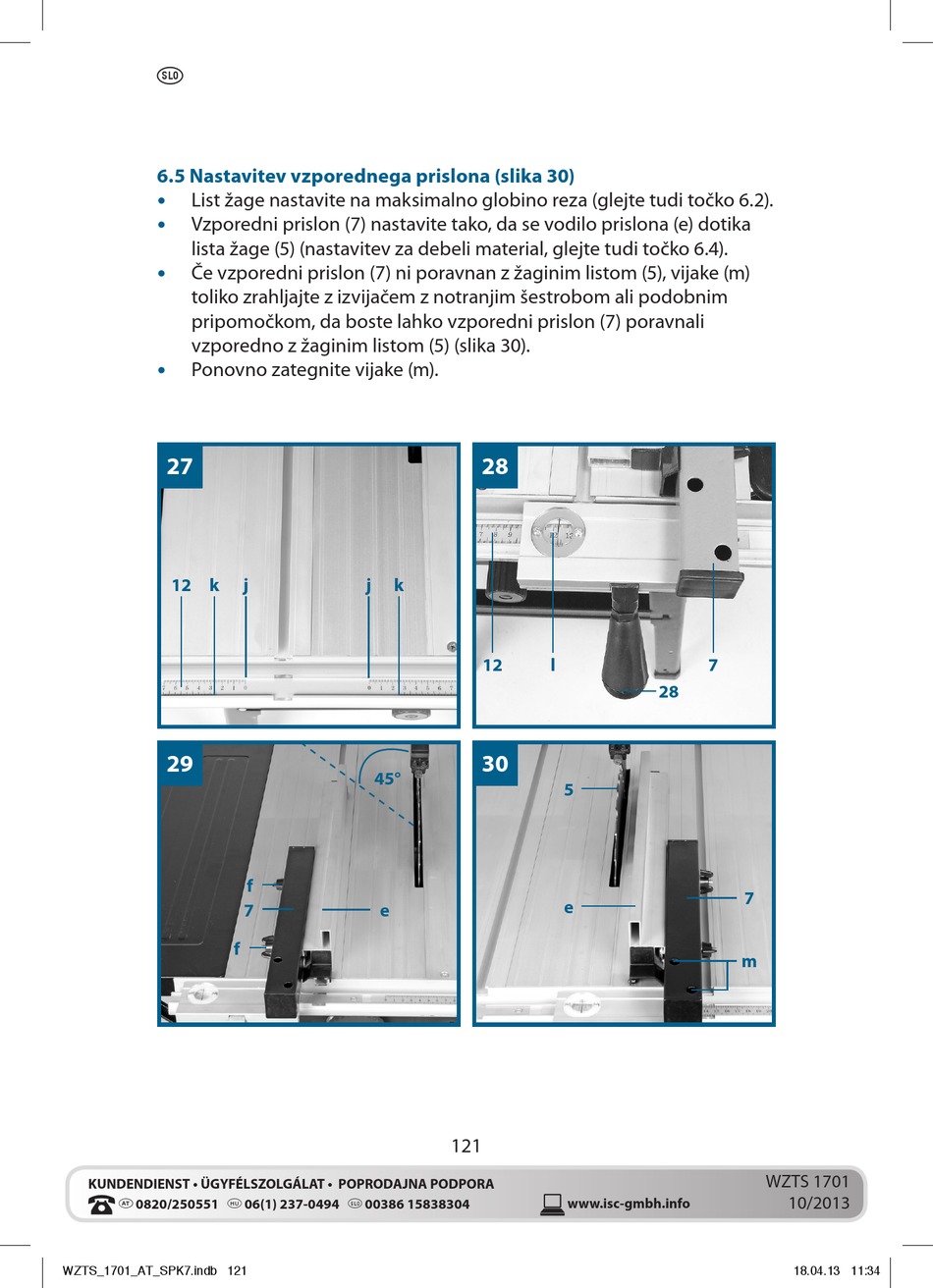 SLO

6.5 Nastavitev vzporednega prislona (slika 30)
• List žage nastavite na maksimalno globino reza (glejte tudi točko 6.2).
• Vzporedni prislon (7) nastavite tako, da se vodilo prislona (e) dotika lista žage (5) (nastavitev za debeli material, glejte tudi točko 6.4).
• Če vzporedni prislon (7) ni poravnan z žaginim listom (5), vijake (m) toliko zrahljajte z izvijačem z notranjim šestrobom ali podobnim pripomočkom, da boste lahko vzporedni prislon (7) poravnali vzporedno z žaginim listom (5) (slika 30).
• Ponovno zategnite vijake (m).

27
12 k j j k

28
12 l 7
28

29
45°
f
7 e
f

30
5
e 7
m

121

KUNDENDIENST • ÜGYFÉLSZOLGÁLAT • POPRODAJNA PODPORA
AT 0820/250551 HU 06(1) 237-0494 SLO 00386 15838304 www.isc-gmbh.info
WZTS 1701
10/2013

WZTS_1701_AT_SPK7.indb 121 18.04.13 11:34