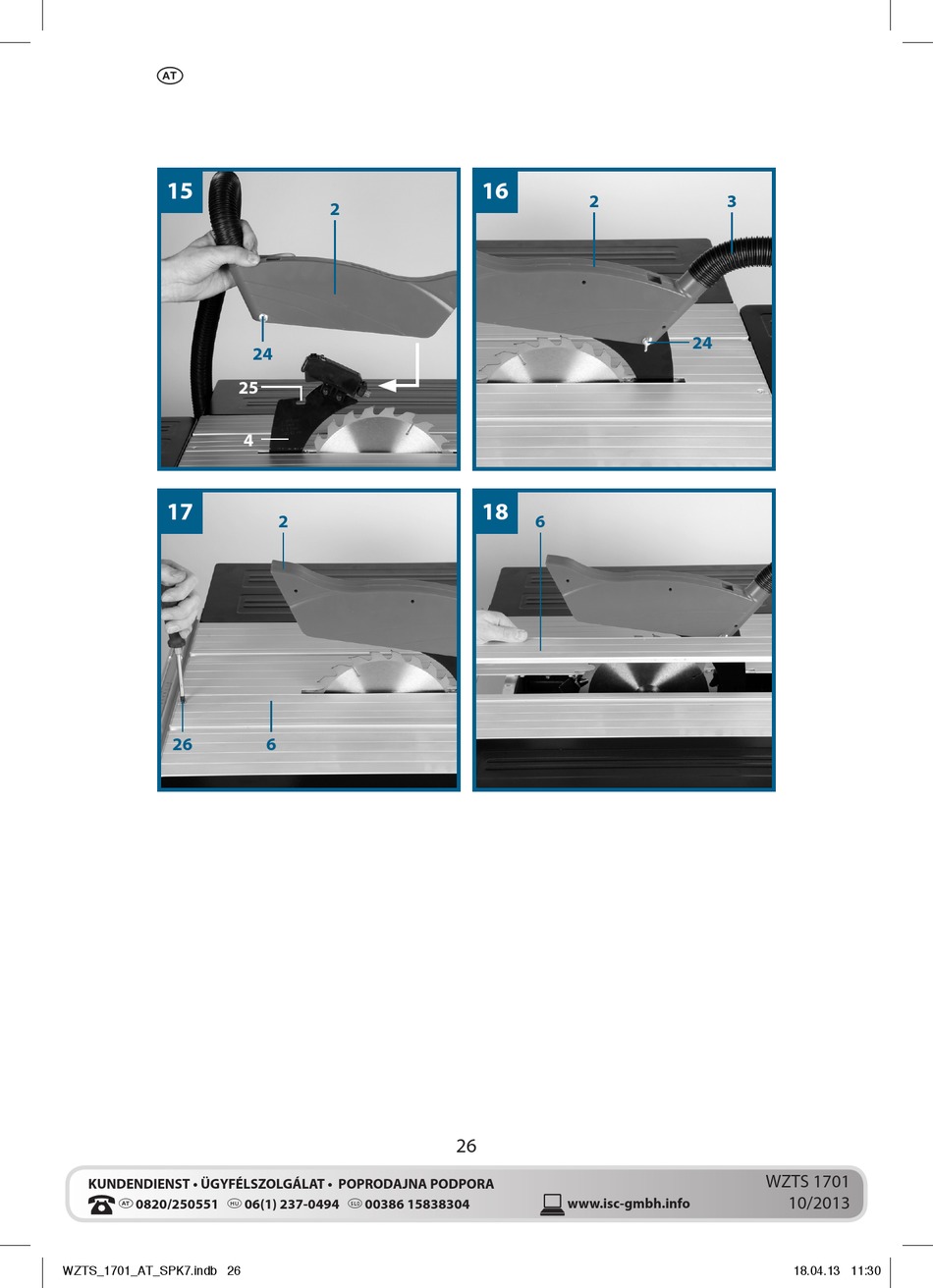 AT

15

2

24

25

4

16

2

3

24

17

2

26

6

18

6

26

KUNDENDIENST • ÜGYFÉLSZOLGÁLAT • POPRODAJNA PODPORA

AT 0820/250551 HU 06(1) 237-0494 SLO 00386 15838304

www.isc-gmbh.info

WZTS 1701
10/2013

WZTS_1701_AT_SPK7.indb 26

18.04.13 11:30