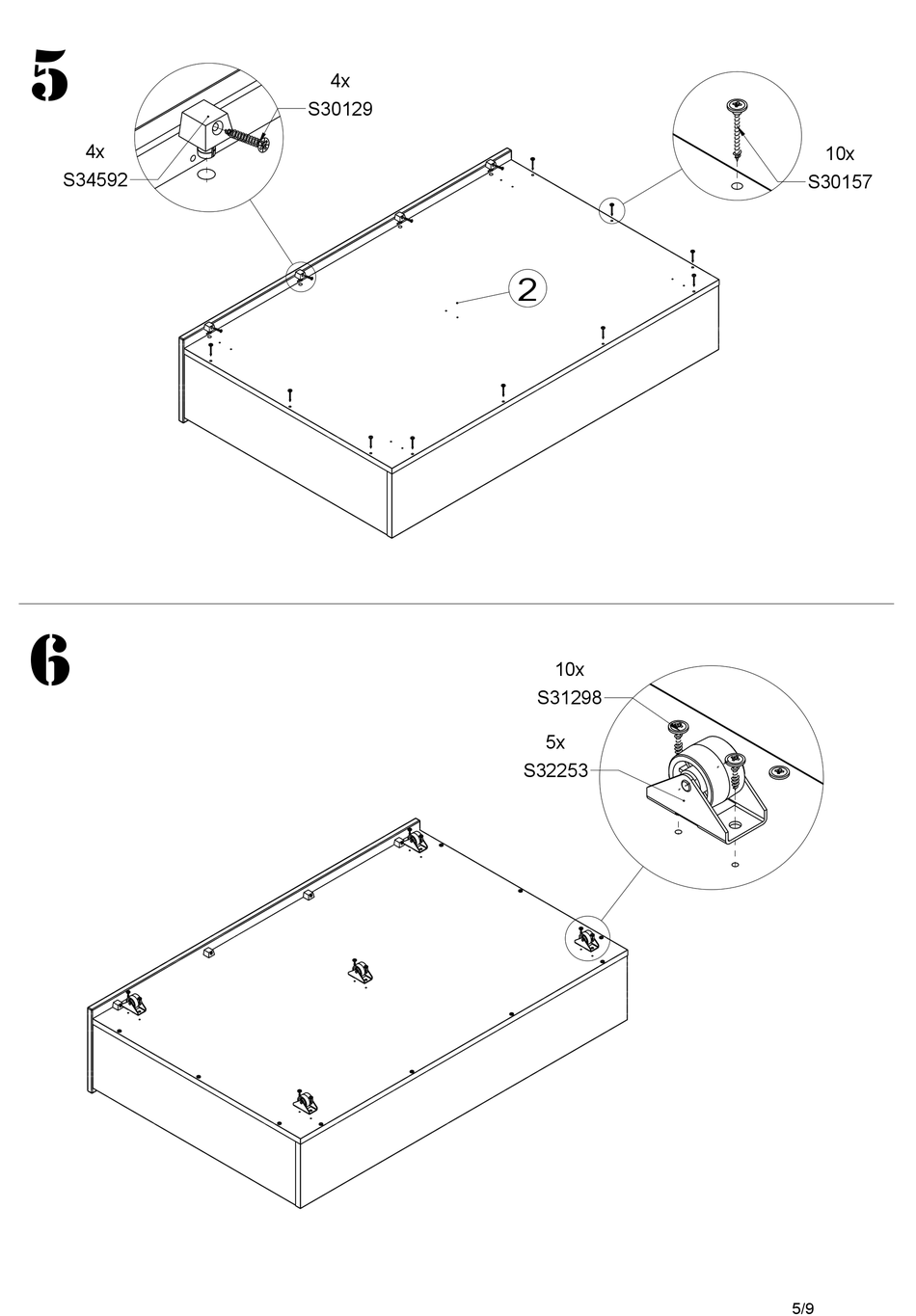 5

4x
S30129

4x
S34592

10x
S30157

2

6

10x
S31298

5x
S32253

5/9