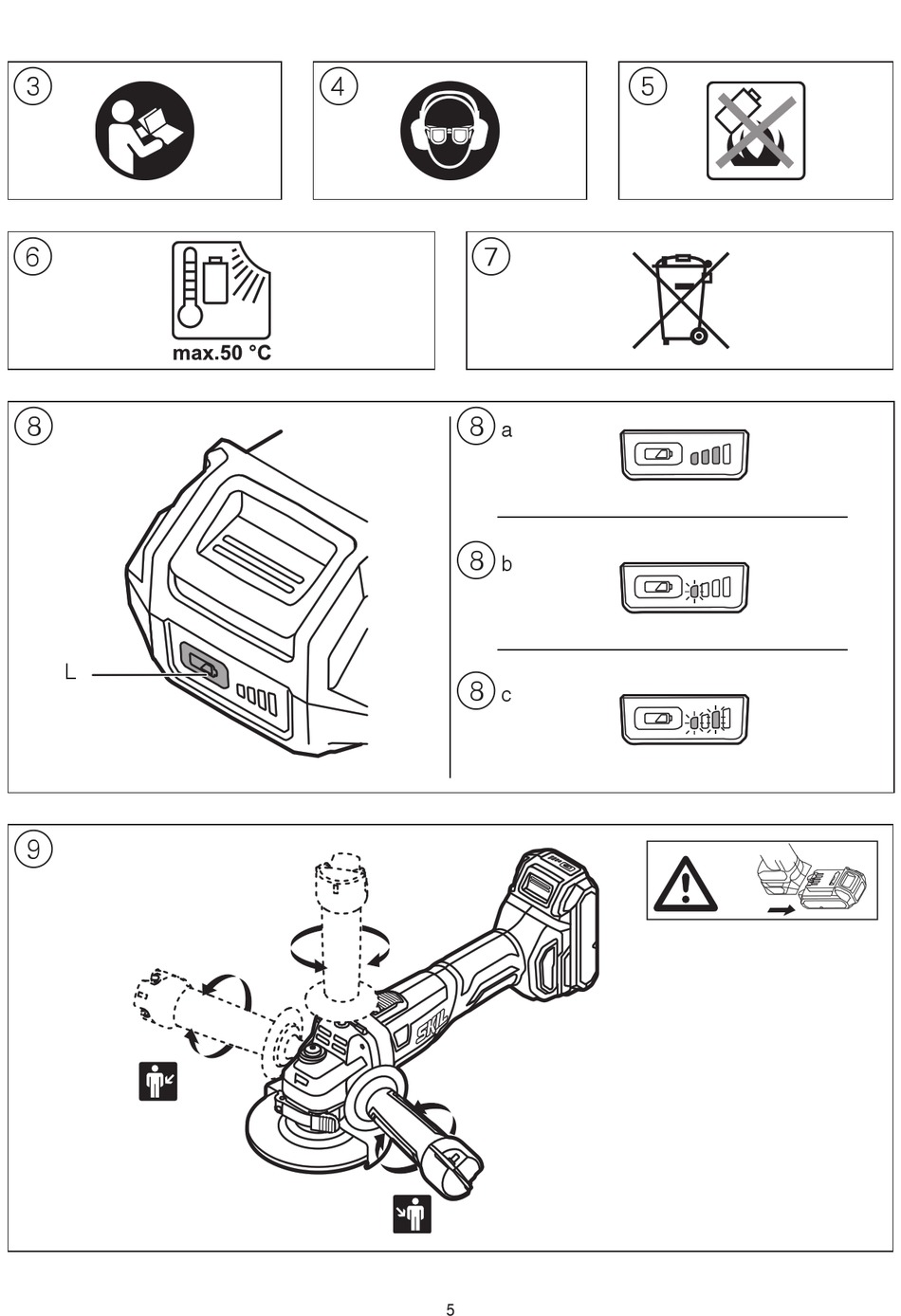 3

4

5

6

max.50 °C

7

8

L

8 a

8 b

8 c

9

SKIL

5