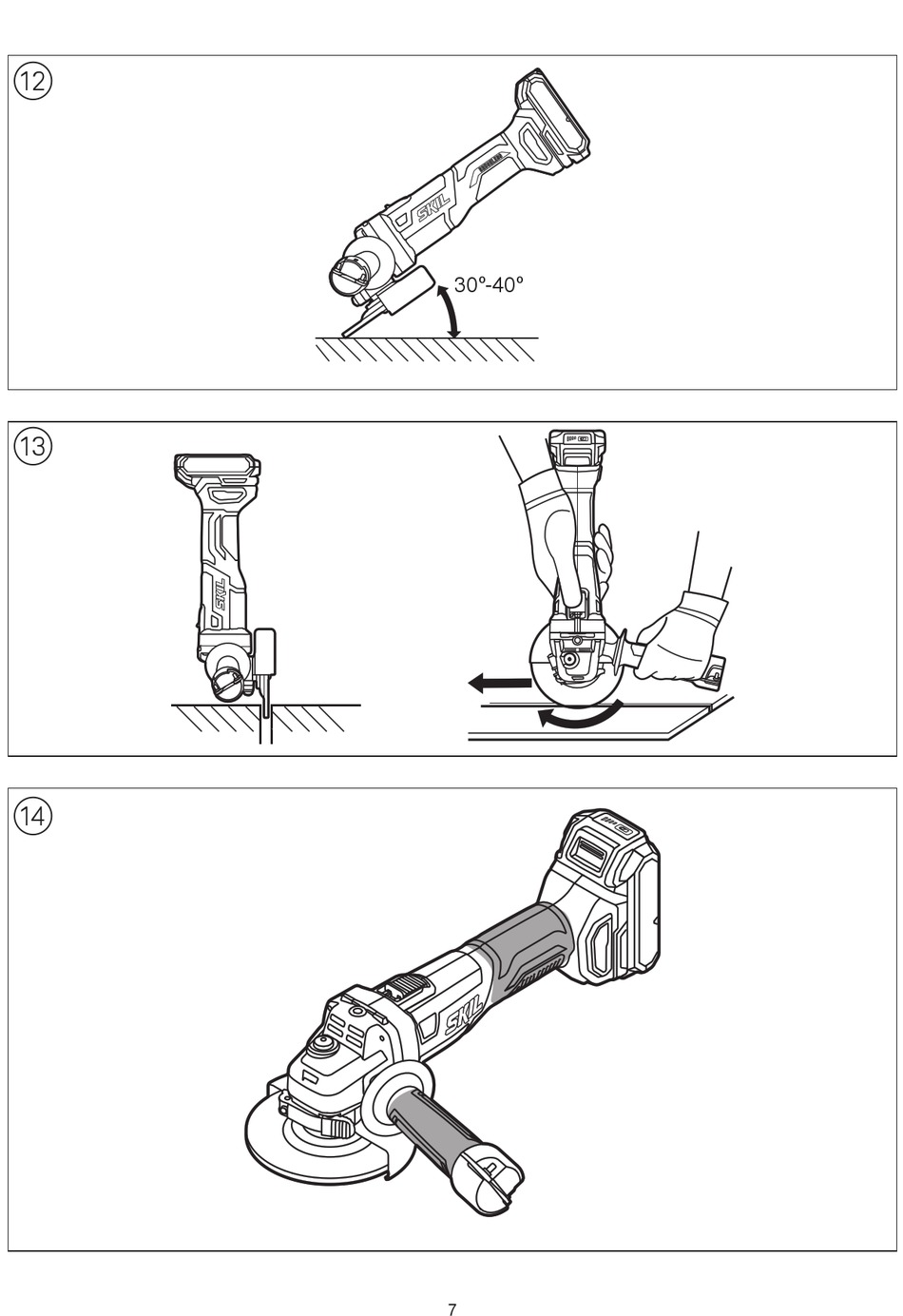 12

SKIL

30º-40º

13

SKIL

14

SKIL

7