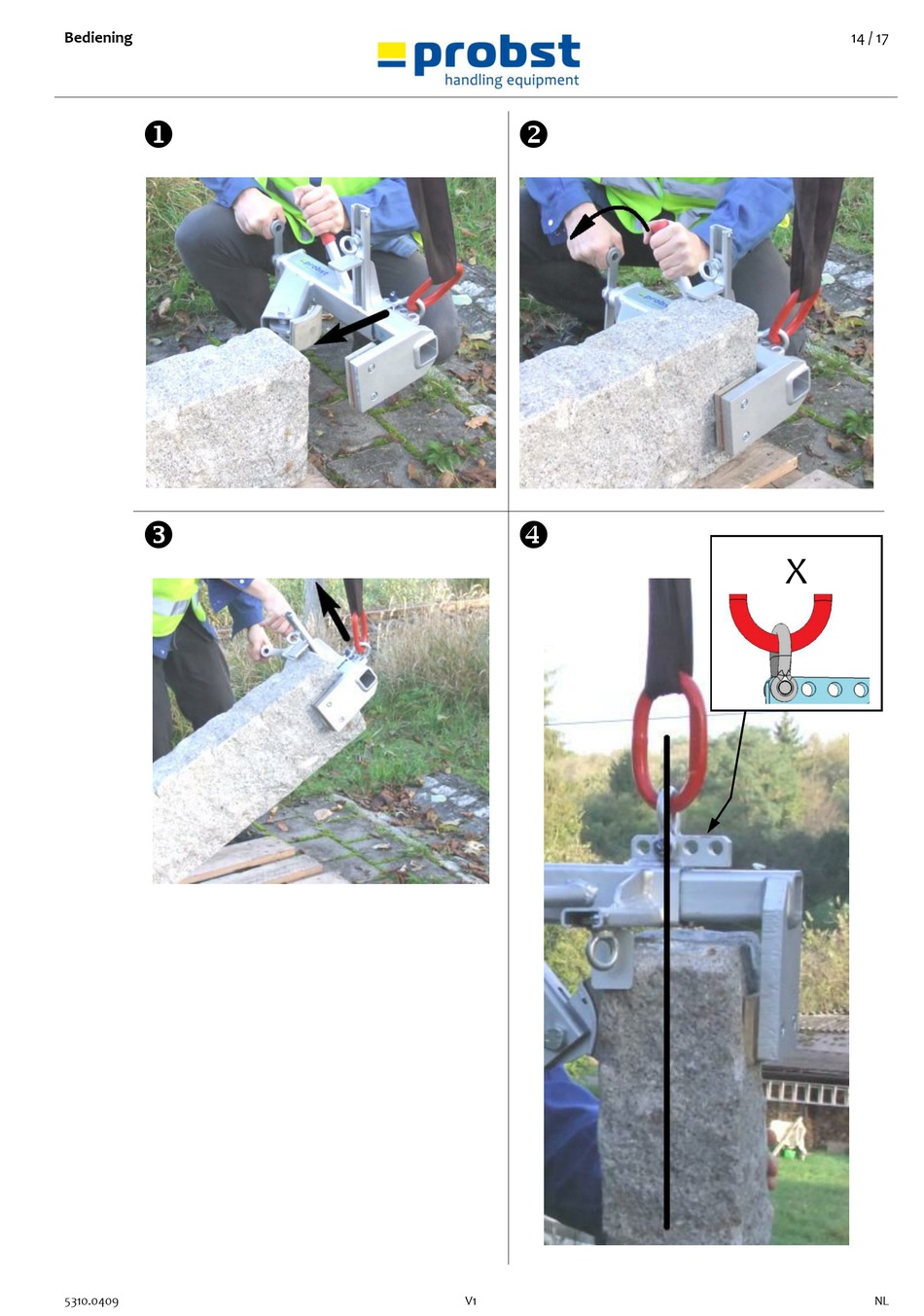 Bediening

probst
handling equipment

14 / 17

❶

❷

❸

❹

X

5310.0409

V1

NL