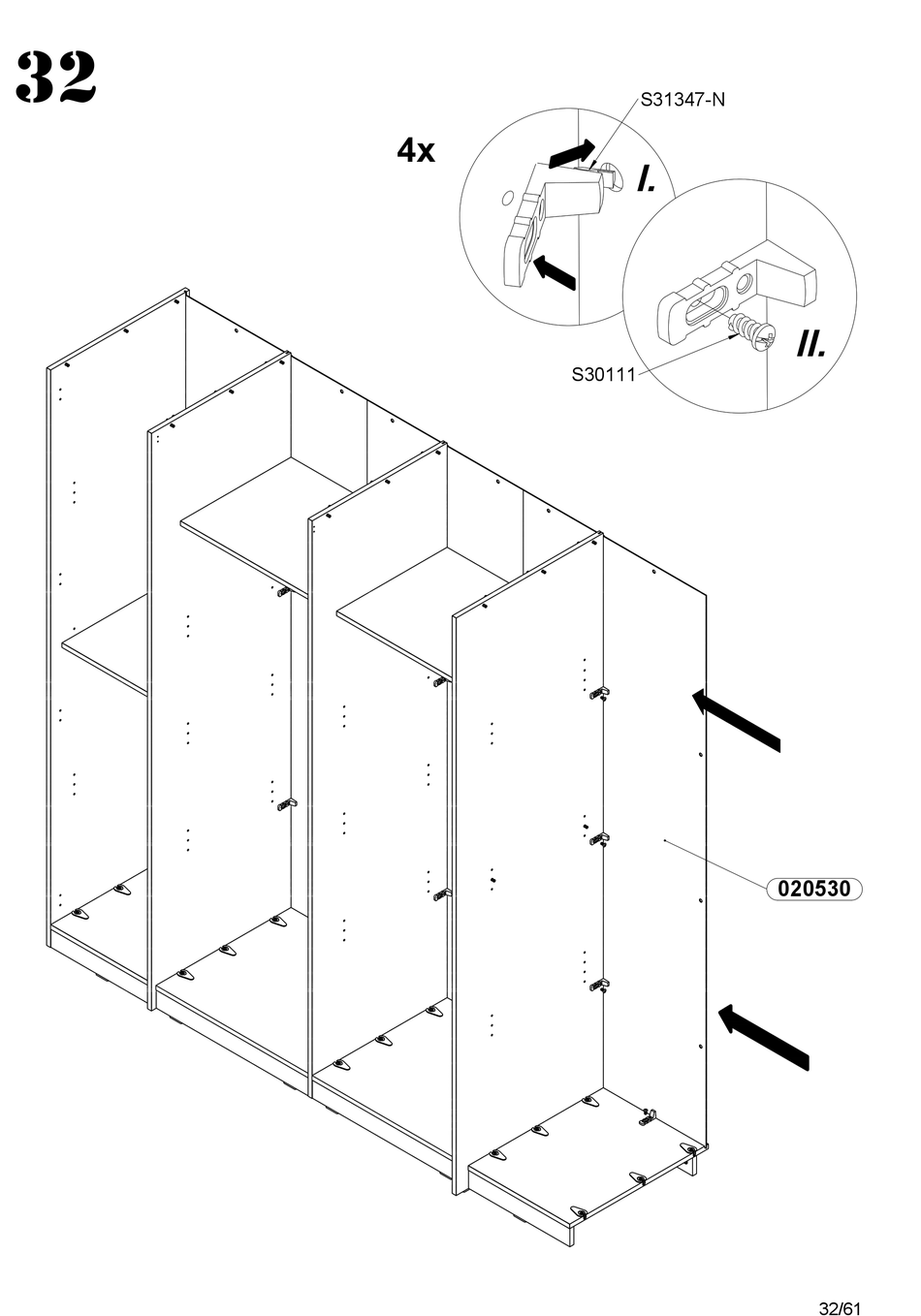 32

4x

S31347-N

I.

II.

S30111

020530

32/61