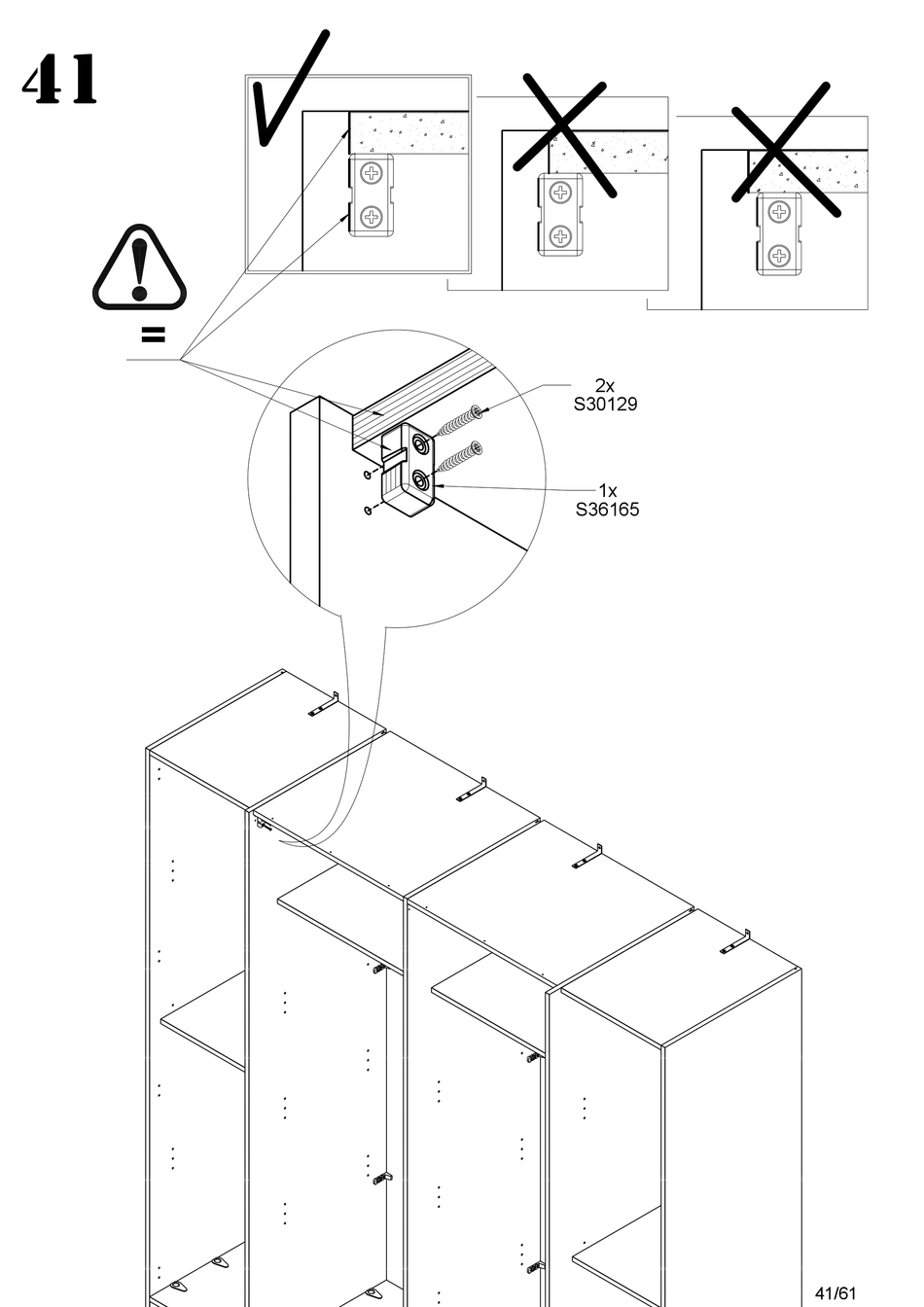 41

=

2x
S30129

1x
S36165

41/61