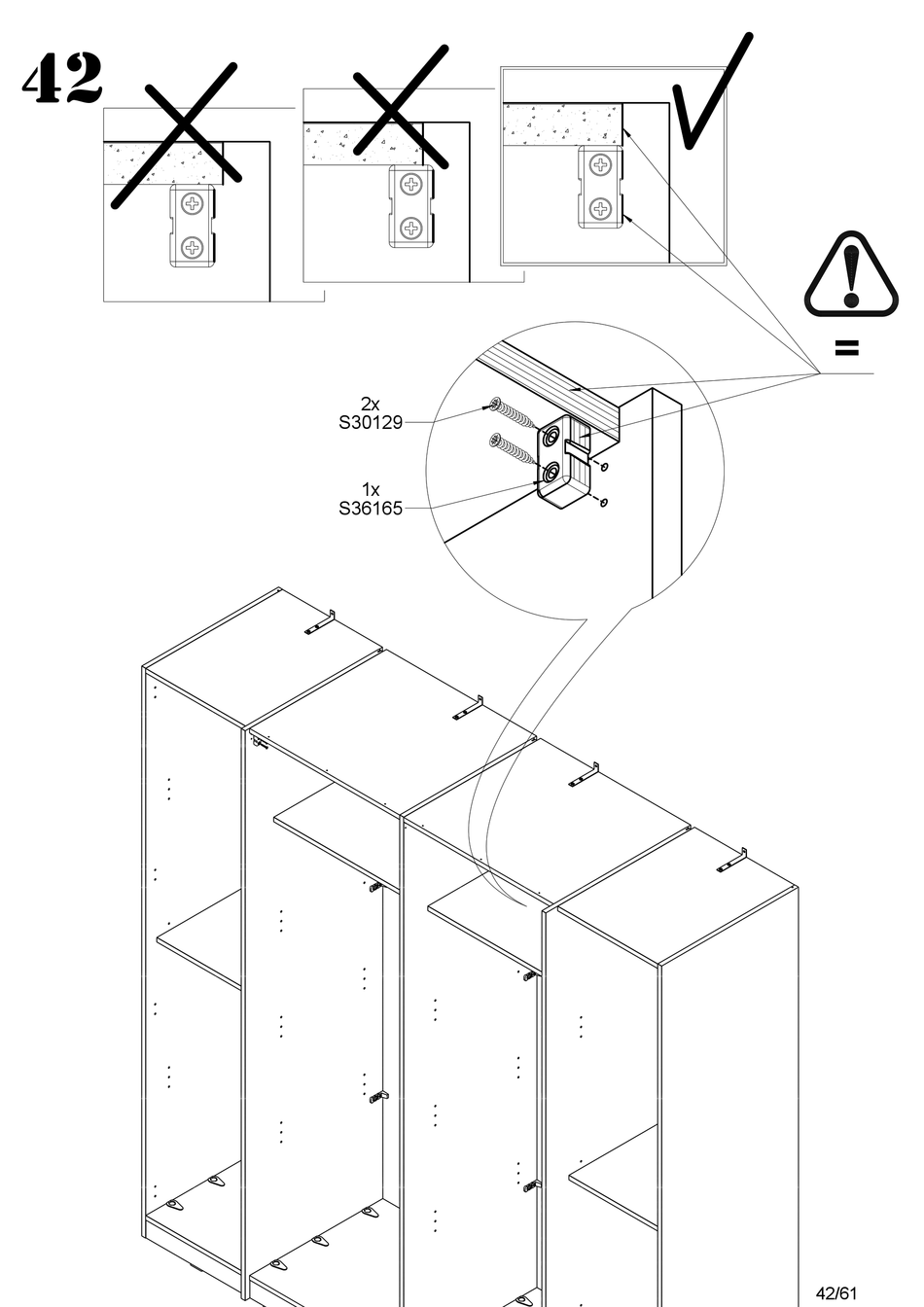 42

=

2x
S30129

1x
S36165

42/61